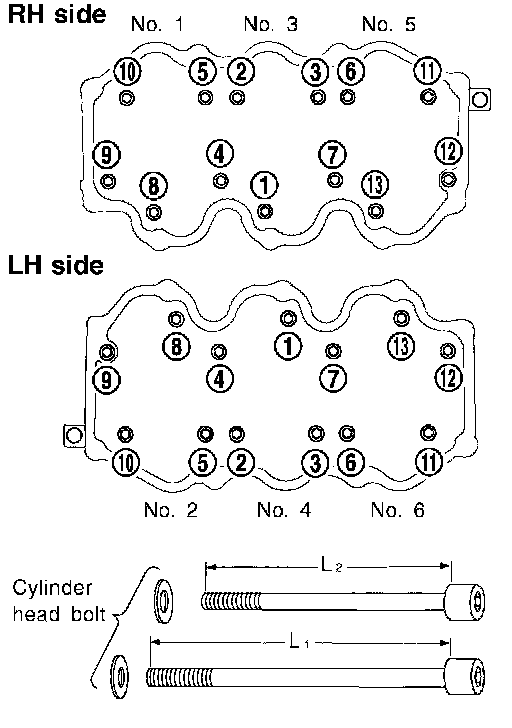 RH side
No. 1 No. 3 No. 5

10 5 2 3 6 11
9 4 7 12
8 1 13

LH side
8 1 13
9 4 7 12
10 5 2 3 6 11

No. 2 No. 4 No. 6

Cylinder head bolt
$L_2$
$L_1$