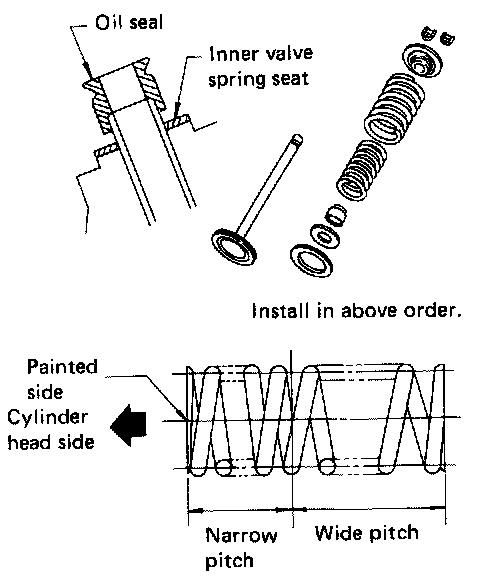 Oil seal

Inner valve spring seat

Install in above order.

Painted side
Cylinder head side

Narrow pitch

Wide pitch