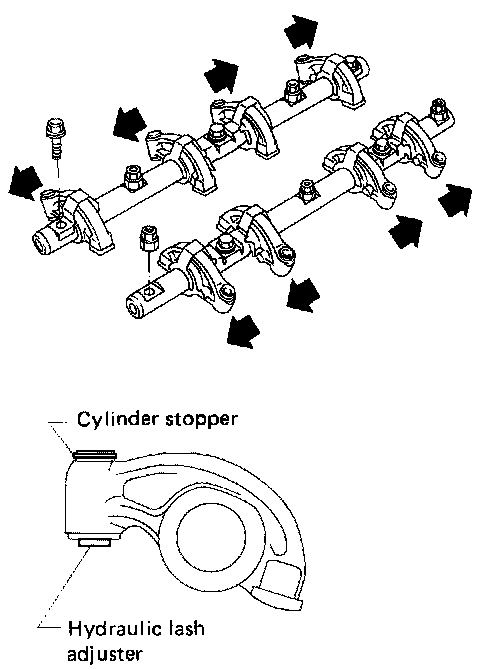 Cylinder stopper

Hydraulic lash adjuster