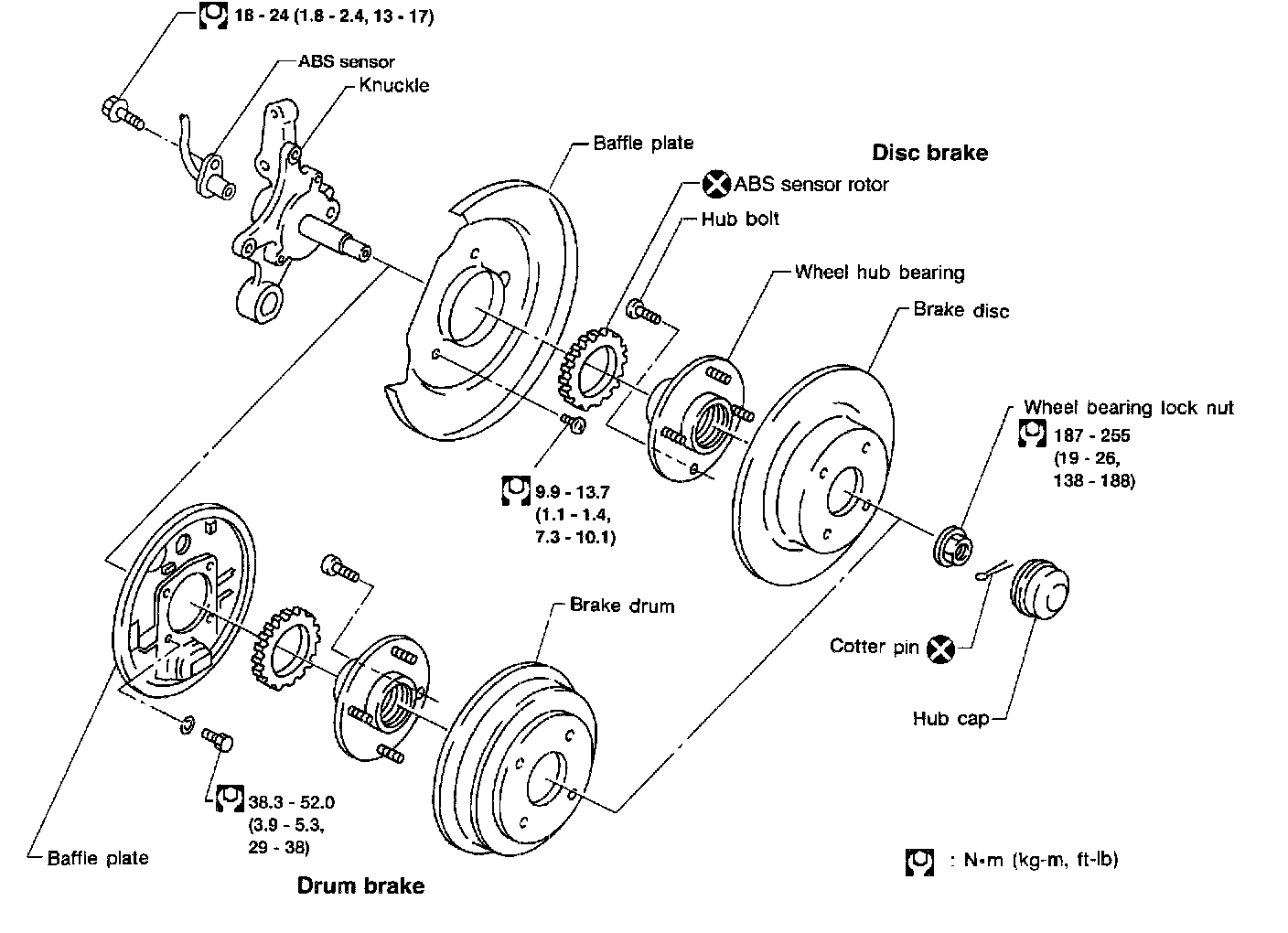 18 - 24 (1.8 - 2.4, 13 - 17)

ABS sensor

Knuckle

Baffle plate

Disc brake

ABS sensor rotor

Hub bolt

Wheel hub bearing

Brake disc

Wheel bearing lock nut

187 - 255 (19 - 26, 138 - 188)

9.9 - 13.7 (1.1 - 1.4, 7.3 - 10.1)

Brake drum

Cotter pin

Hub cap

38.3 - 52.0 (3.9 - 5.3, 29 - 38)

Baffle plate

Drum brake

: N•m (kg-m, ft-lb)