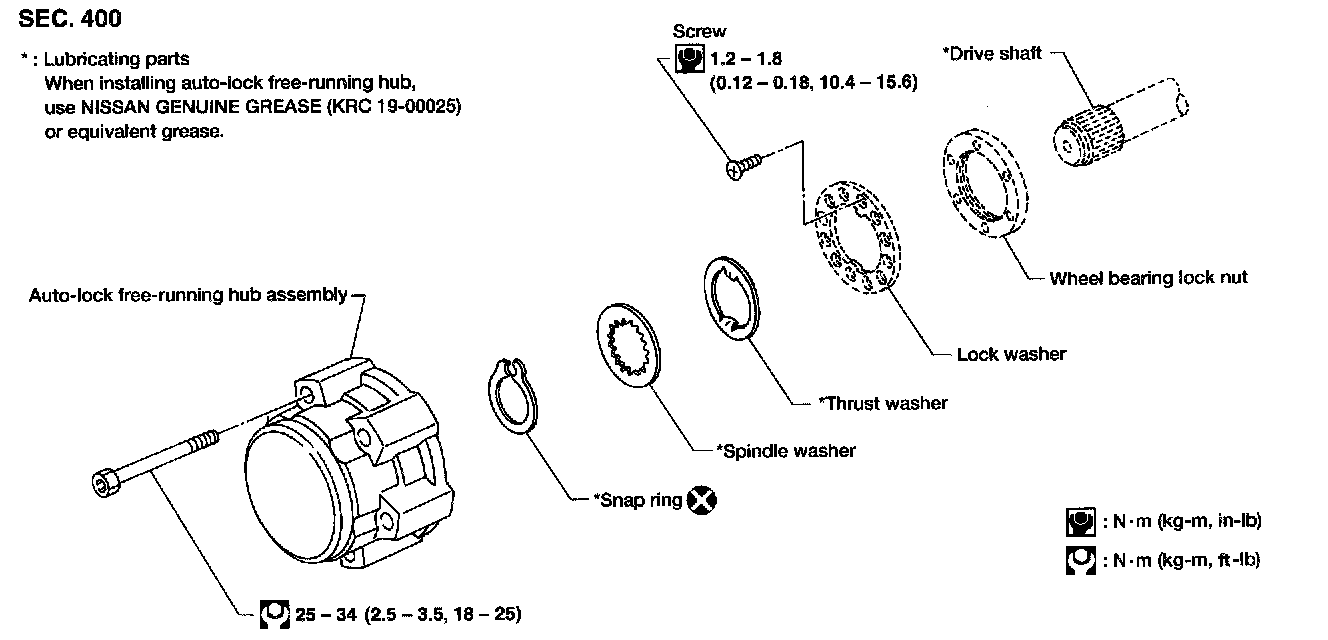 SEC. 400

* : Lubricating parts
When installing auto-lock free-running hub, use NISSAN GENUINE GREASE (KRC 19-00025) or equivalent grease.

Screw
1.2 – 1.8
(0.12 – 0.18, 10.4 – 15.6)

*Drive shaft

Wheel bearing lock nut

Lock washer

*Thrust washer

*Spindle washer

*Snap ring

Auto-lock free-running hub assembly

25 – 34 (2.5 – 3.5, 18 – 25)

: N·m (kg-m, in-lb)

: N·m (kg-m, ft-lb)