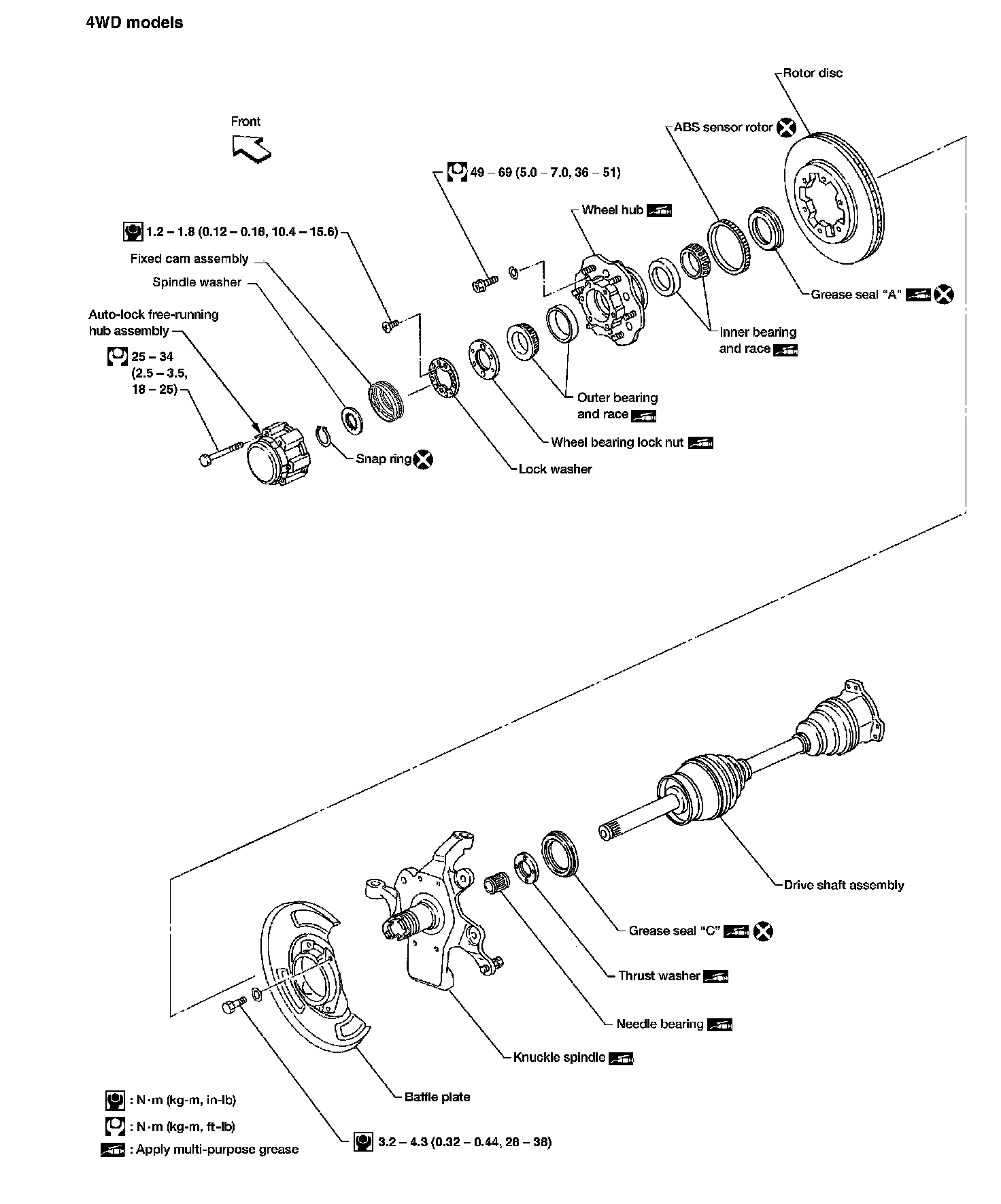 4WD models

Front

Rotor disc

ABS sensor rotor

49 – 69 (5.0 – 7.0, 36 – 51)

Wheel hub

1.2 – 1.8 (0.12 – 0.18, 10.4 – 15.6)

Fixed cam assembly

Spindle washer

Auto-lock free-running hub assembly

25 – 34 (2.5 – 3.5, 18 – 25)

Grease seal "A"

Inner bearing and race

Outer bearing and race

Wheel bearing lock nut

Snap ring

Lock washer

Drive shaft assembly

Grease seal "C"

Thrust washer

Needle bearing

Knuckle spindle

Baffle plate

: N·m (kg-m, in-lb)

: N·m (kg-m, ft-lb)

: Apply multi-purpose grease

3.2 – 4.3 (0.32 – 0.44, 28 – 38)