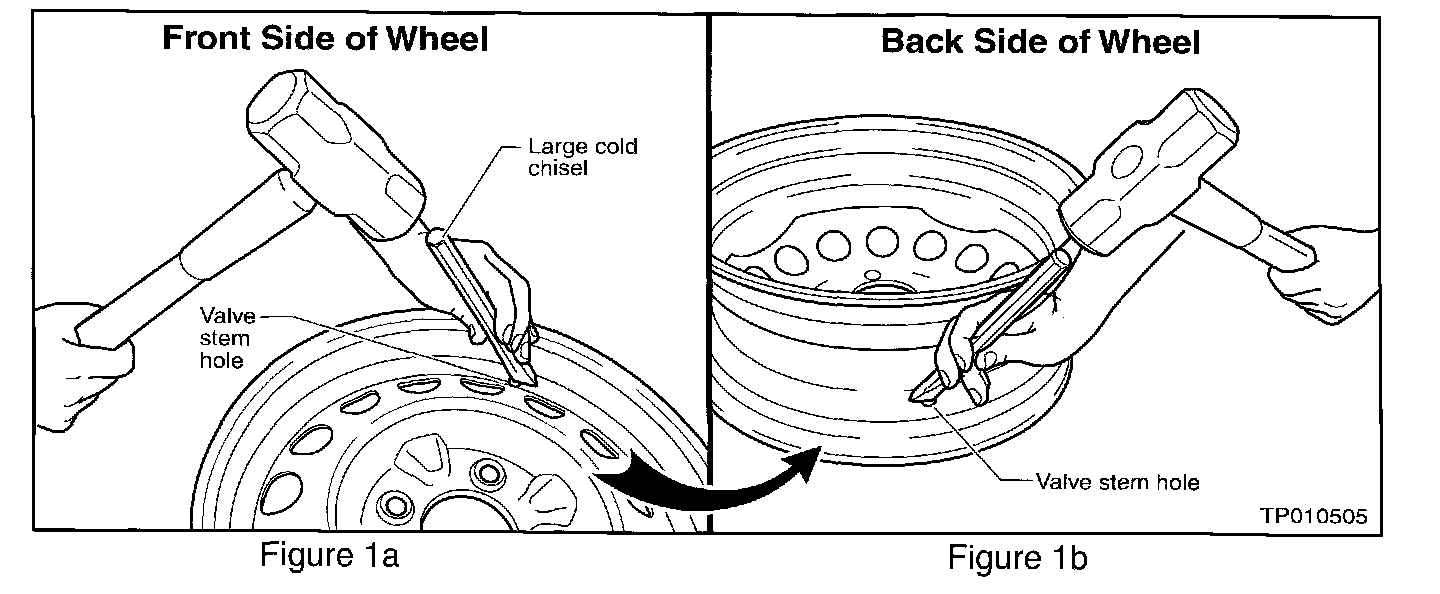 Front Side of Wheel

Large cold chisel

Valve stem hole

Figure 1a

Back Side of Wheel

Valve stem hole

TP010505

Figure 1b