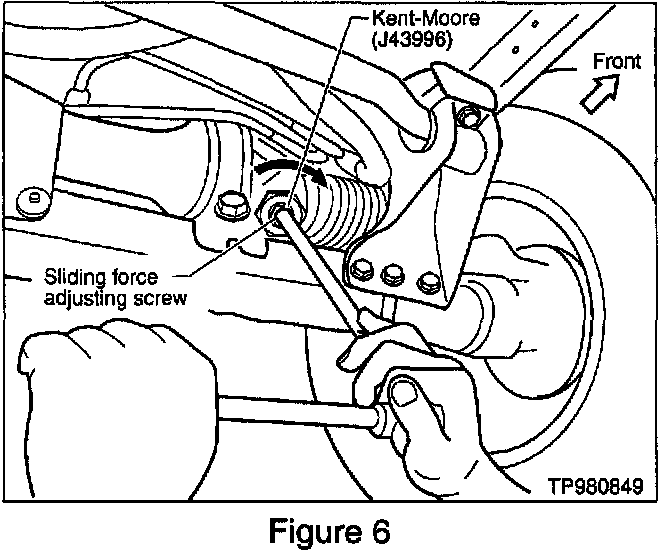 Kent-Moore
(J43996)

Front

Sliding force
adjusting screw

TP980849

Figure 6