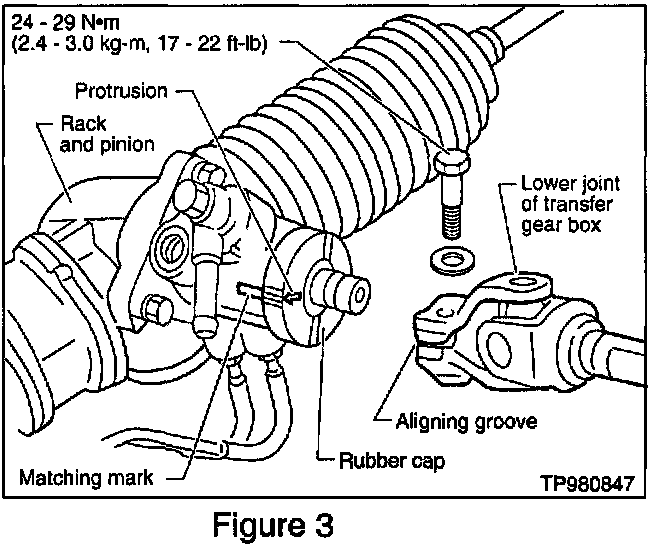 24 - 29 N•m
(2.4 - 3.0 kg-m, 17 - 22 ft-lb)

Protrusion

Rack and pinion

Lower joint of transfer gear box

Aligning groove

Rubber cap

Matching mark

TP980847

Figure 3