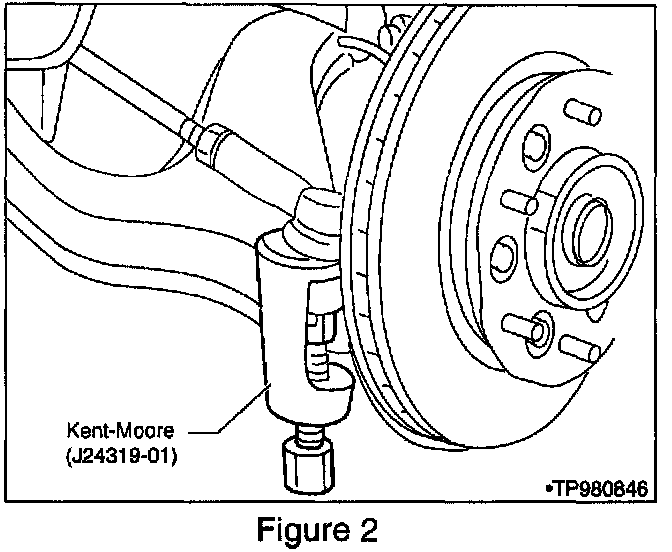 Kent-Moore
(J24319-01)

•TP980846

Figure 2