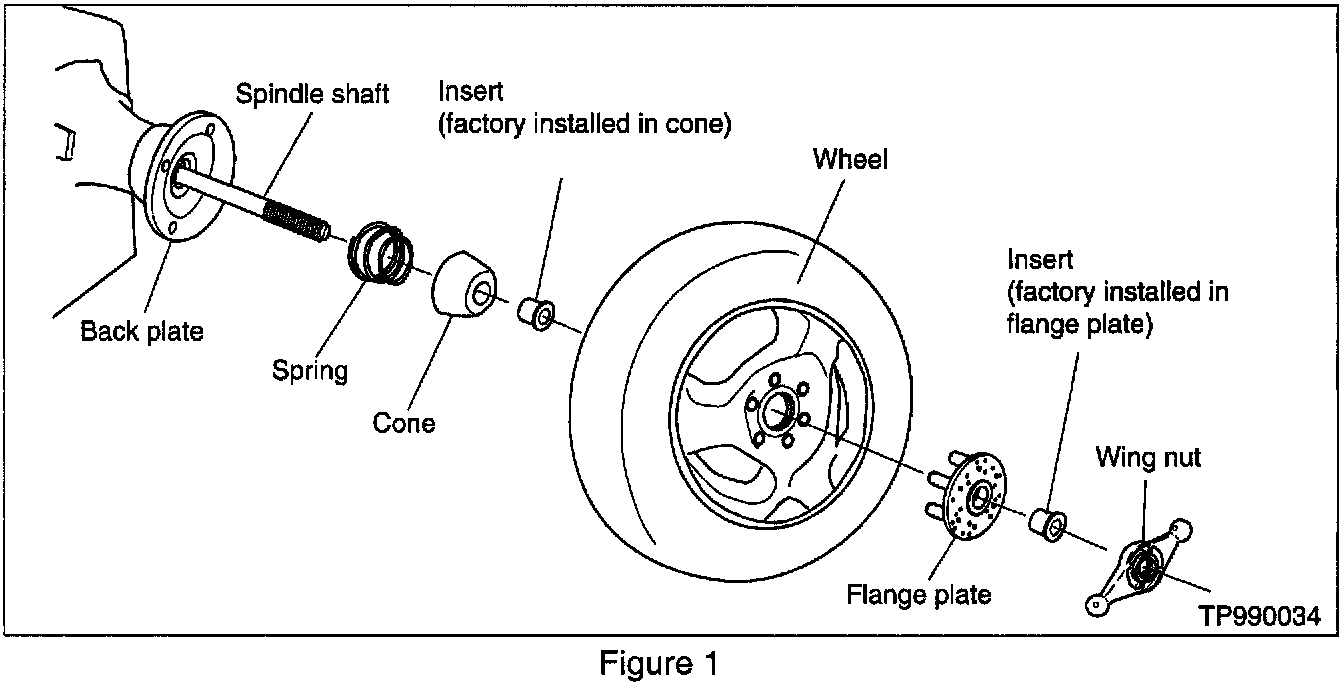 Spindle shaft

Insert
(factory installed in cone)

Wheel

Insert
(factory installed in flange plate)

Back plate

Spring

Cone

Wing nut

Flange plate

TP990034

Figure 1