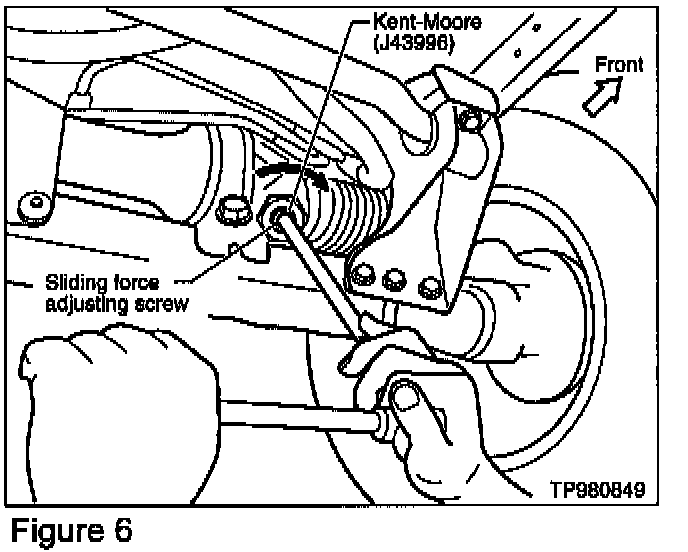 Kent-Moore
(J43996)

Front

Sliding force adjusting screw

TP980849

Figure 6