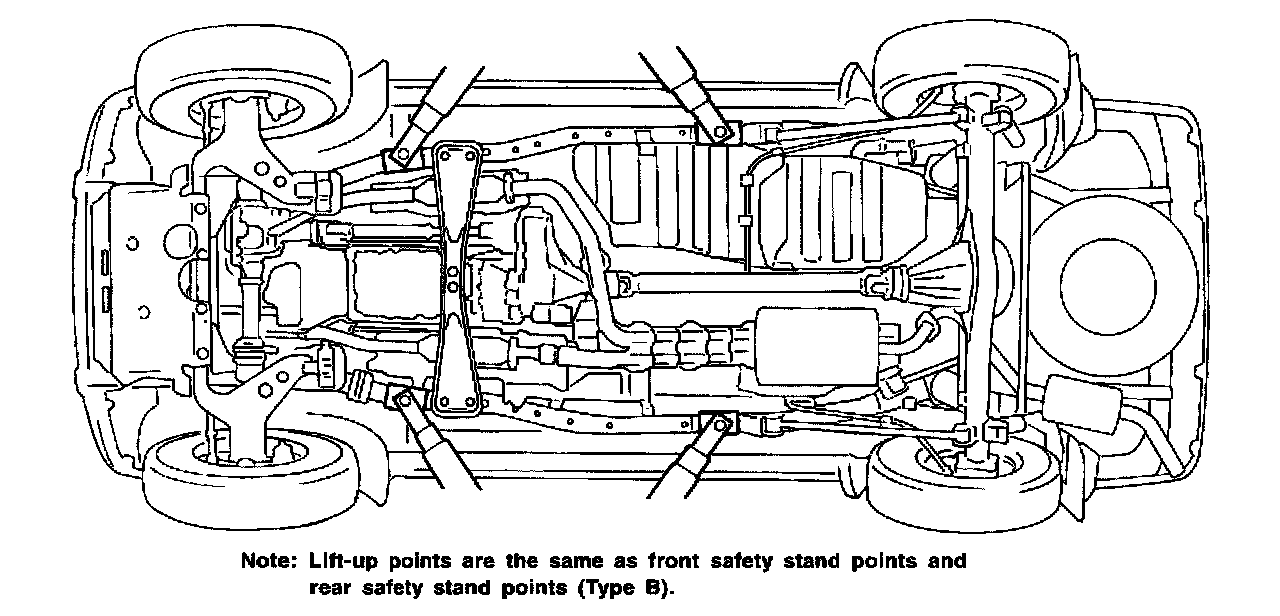 Note: Lift-up points are the same as front safety stand points and rear safety stand points (Type B).