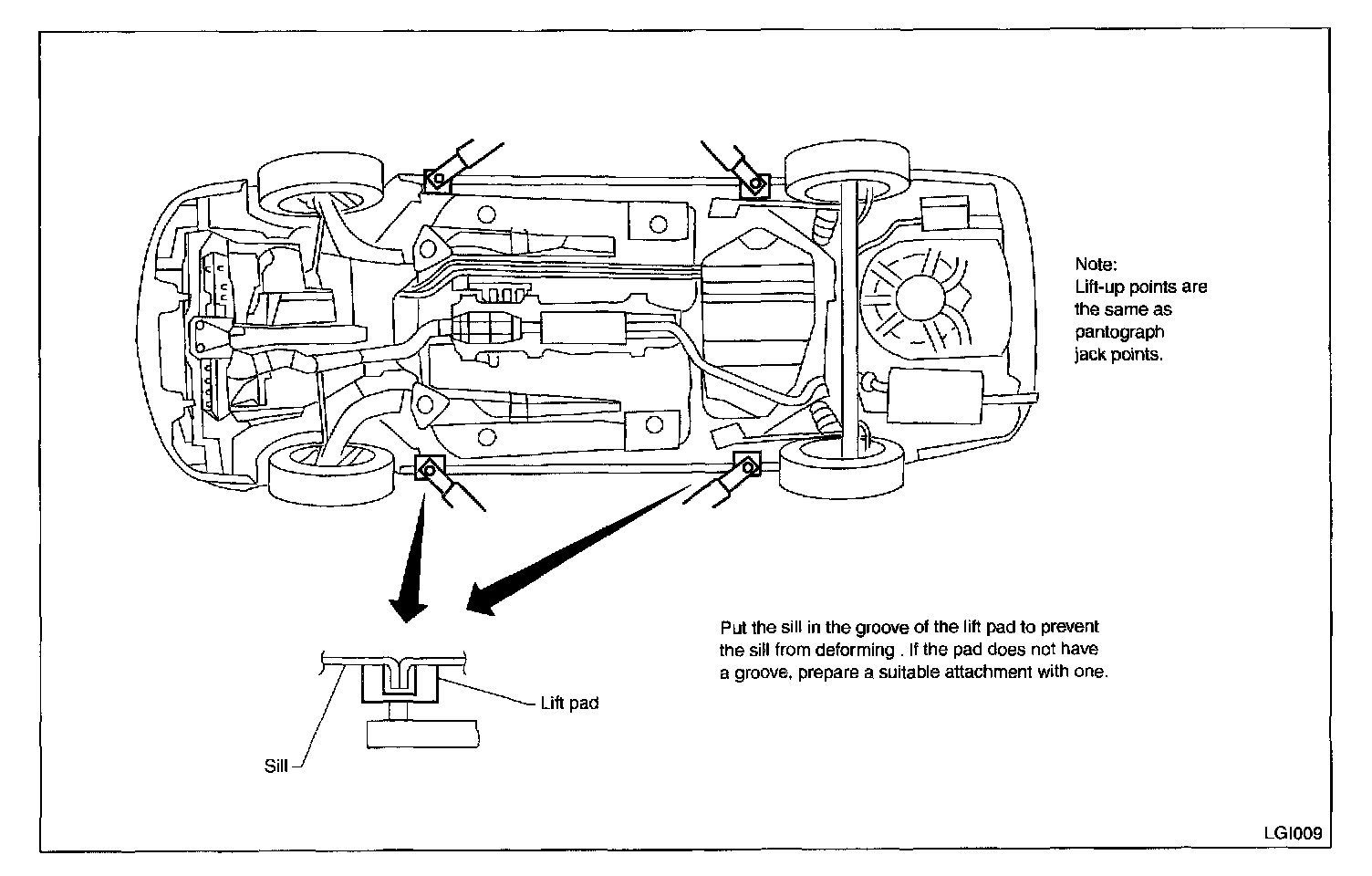 Note:
Lift-up points are the same as pantograph jack points.

Put the sill in the groove of the lift pad to prevent the sill from deforming . If the pad does not have a groove, prepare a suitable attachment with one.

Lift pad

Sill

LGI009