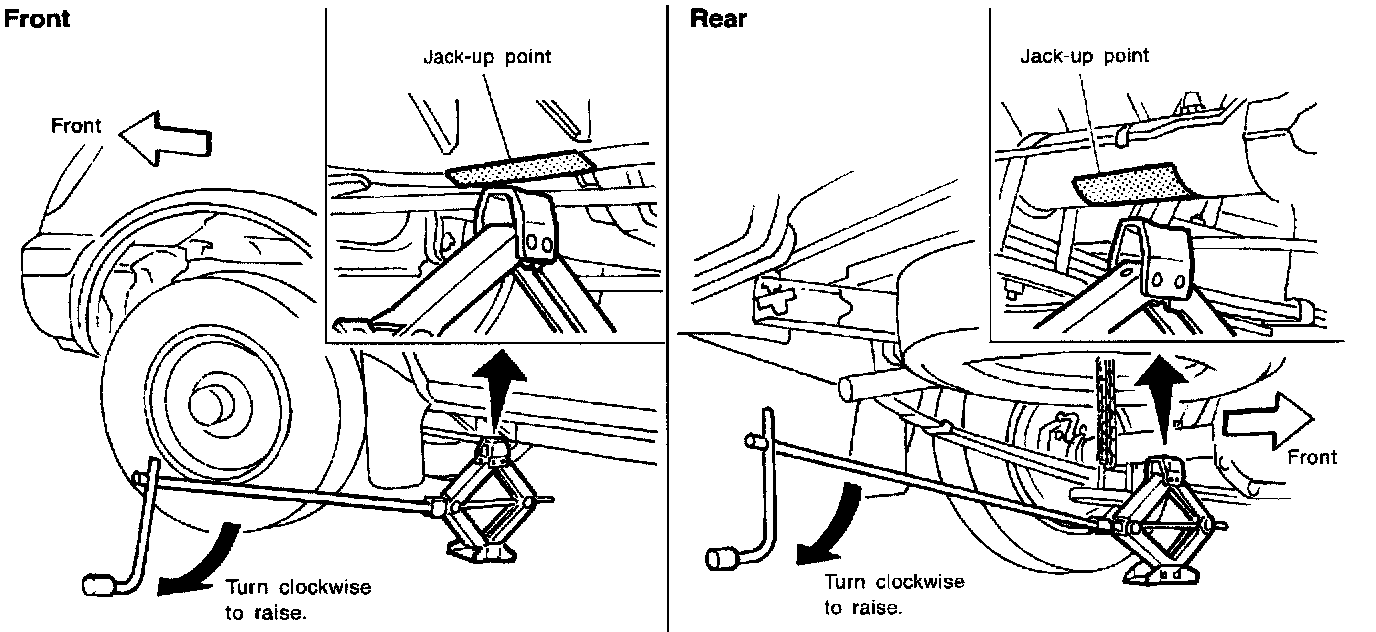 Front

Jack-up point

Front

Turn clockwise to raise.

Rear

Jack-up point

Front

Turn clockwise to raise.