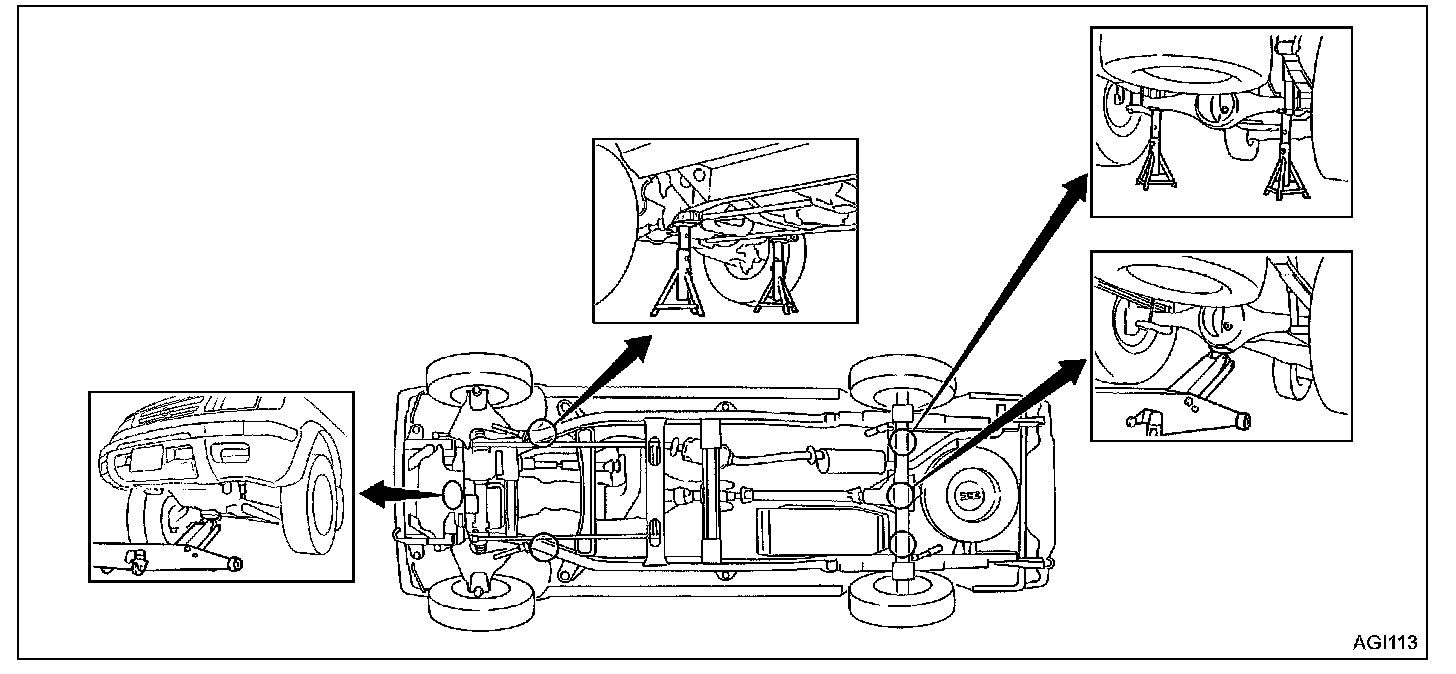 AGI113