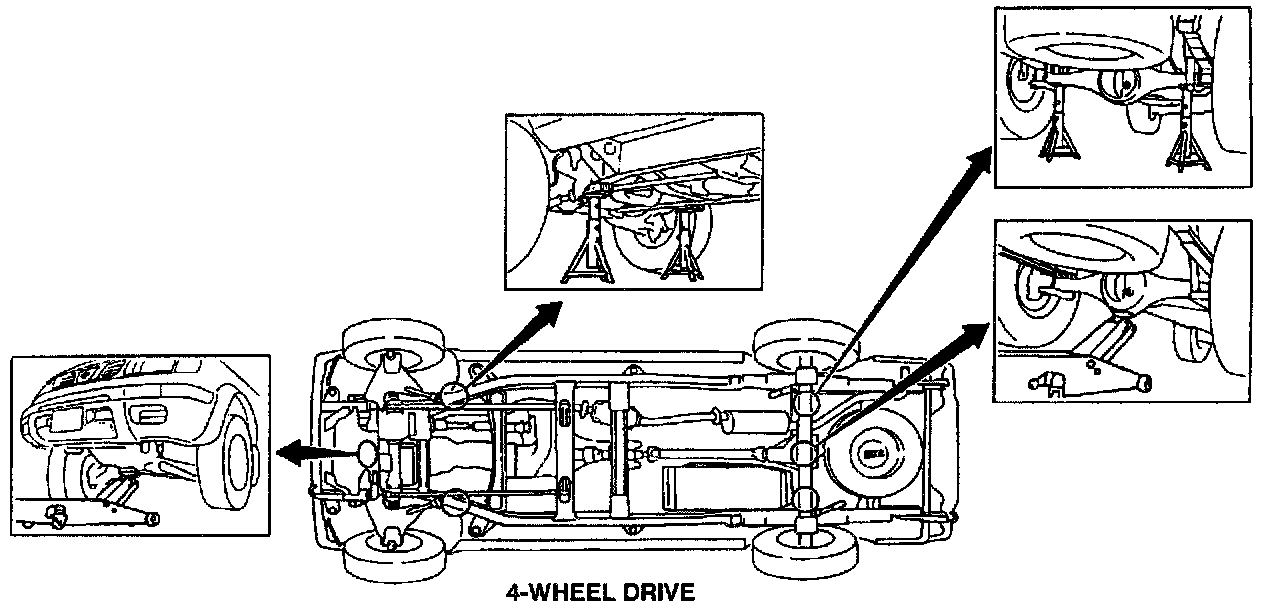 4-WHEEL DRIVE