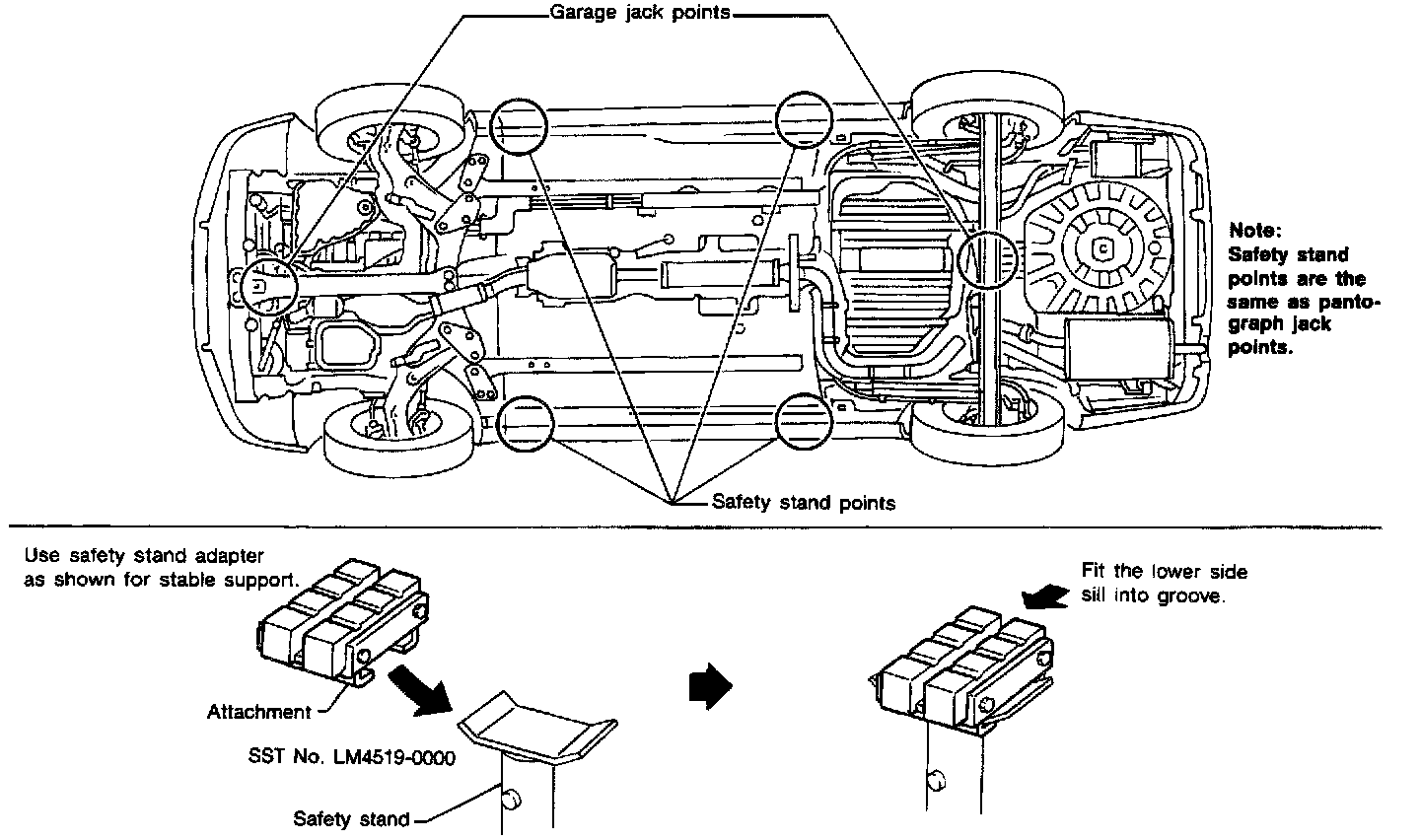 Garage jack points

Note: Safety stand points are the same as pantograph jack points.

Safety stand points

Use safety stand adapter as shown for stable support.

Attachment

SST No. LM4519-0000

Safety stand

Fit the lower side sill into groove.