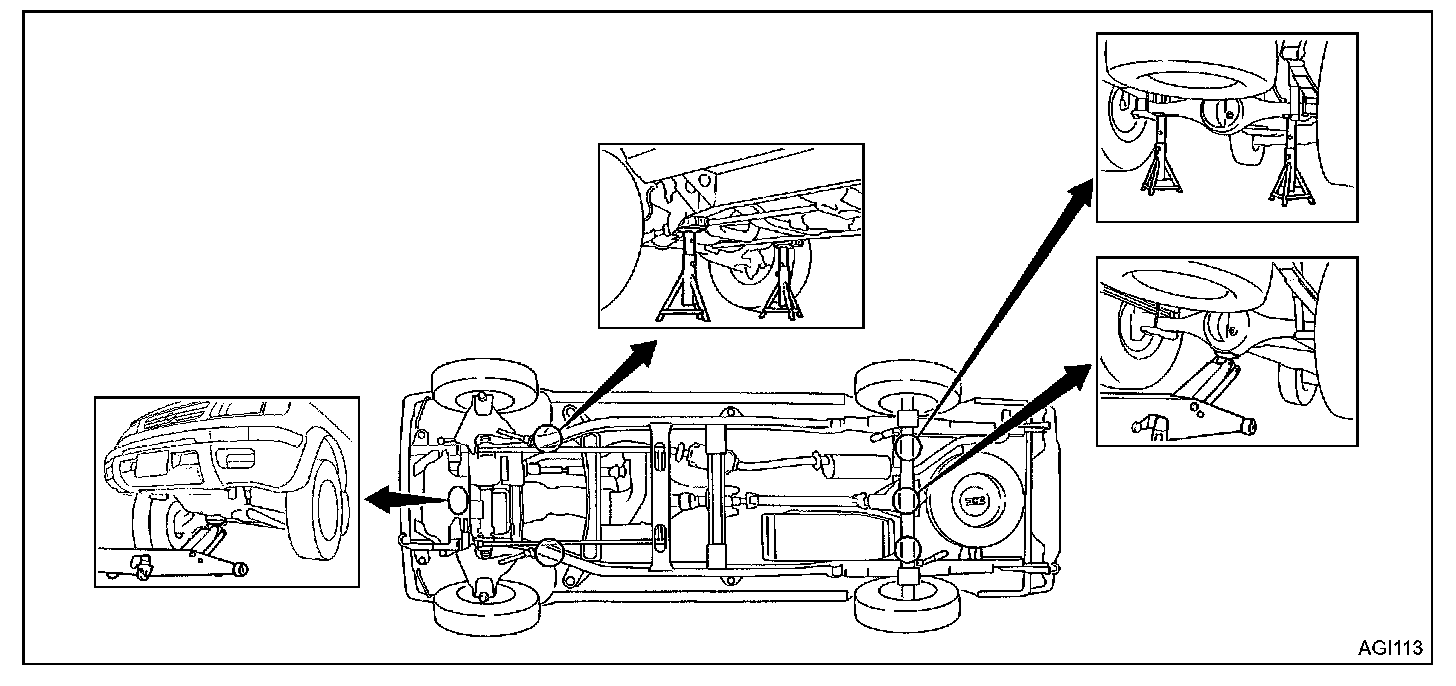 AGI113