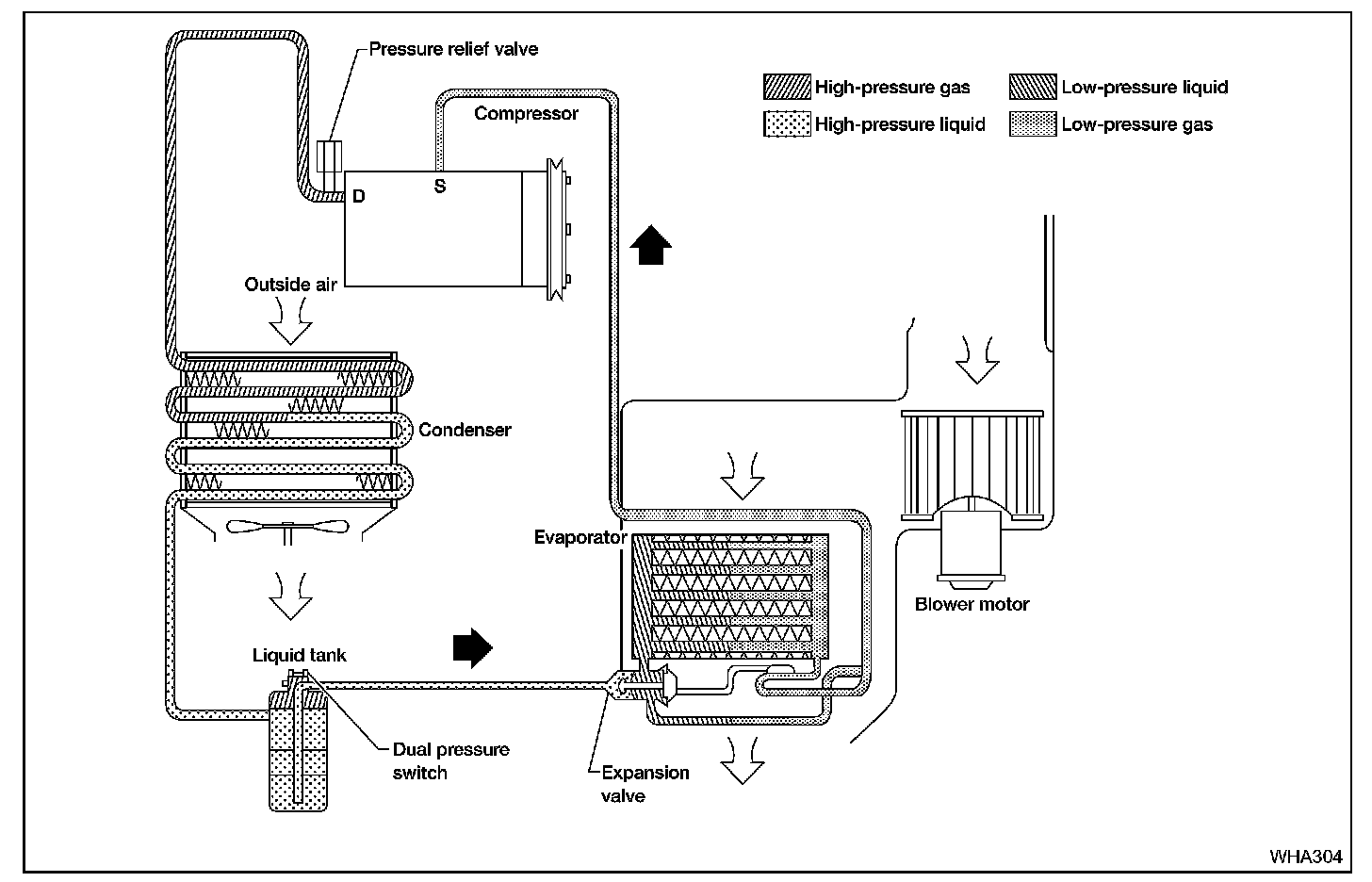 Pressure relief valve

High-pressure gas
Low-pressure liquid
High-pressure liquid
Low-pressure gas

Compressor
D
S

Outside air

Condenser

Evaporator

Blower motor

Liquid tank

Dual pressure switch

Expansion valve

WHA304