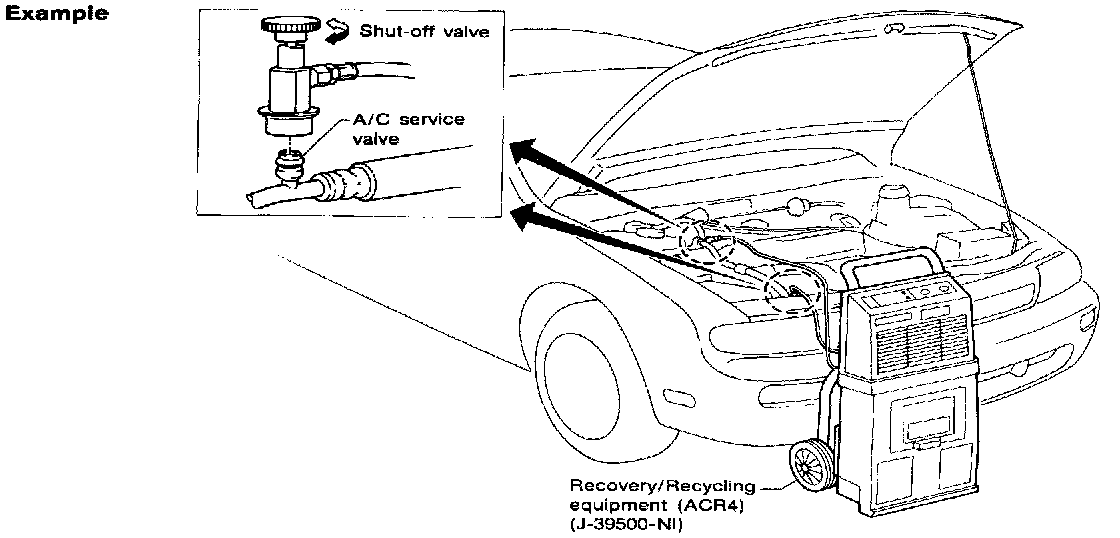 Example

Shut-off valve

A/C service valve

Recovery/Recycling equipment (ACR4) (J-39500-NI)