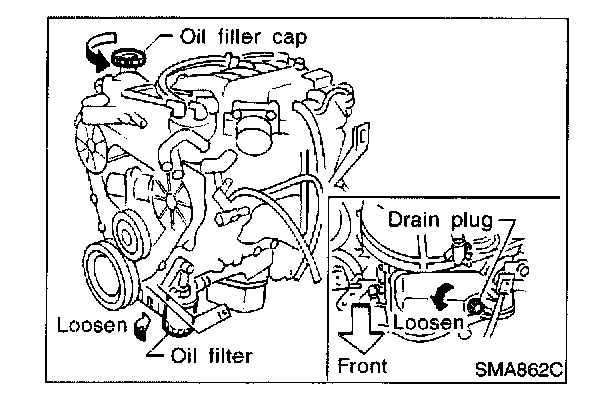 Oil filler cap

Loosen

Oil filter

Drain plug

Loosen

Front

SMA862C