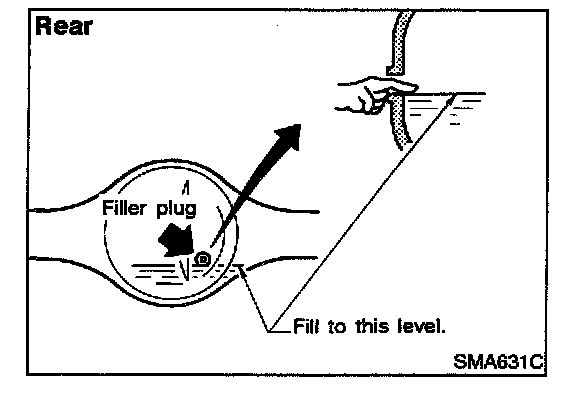 Rear

Filler plug

Fill to this level.

SMA631C