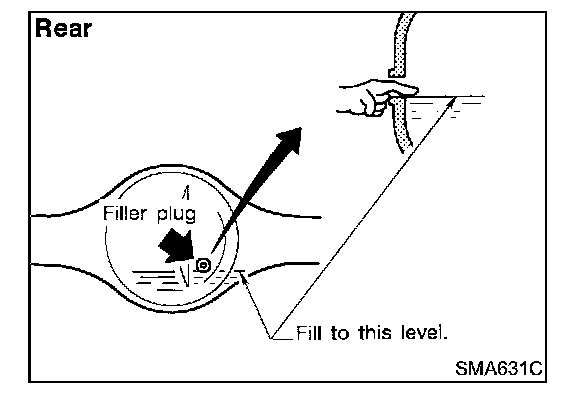 Rear

Filler plug

Fill to this level.

SMA631C