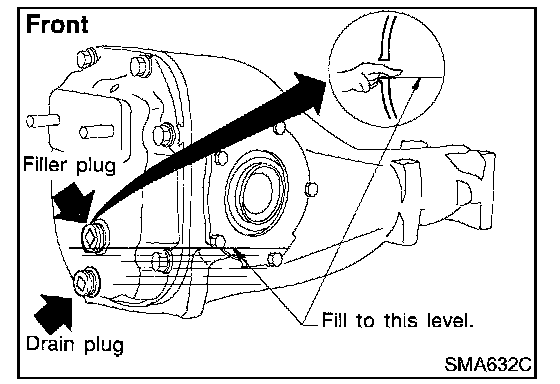 Front

Filler plug

Drain plug

Fill to this level.

SMA632C