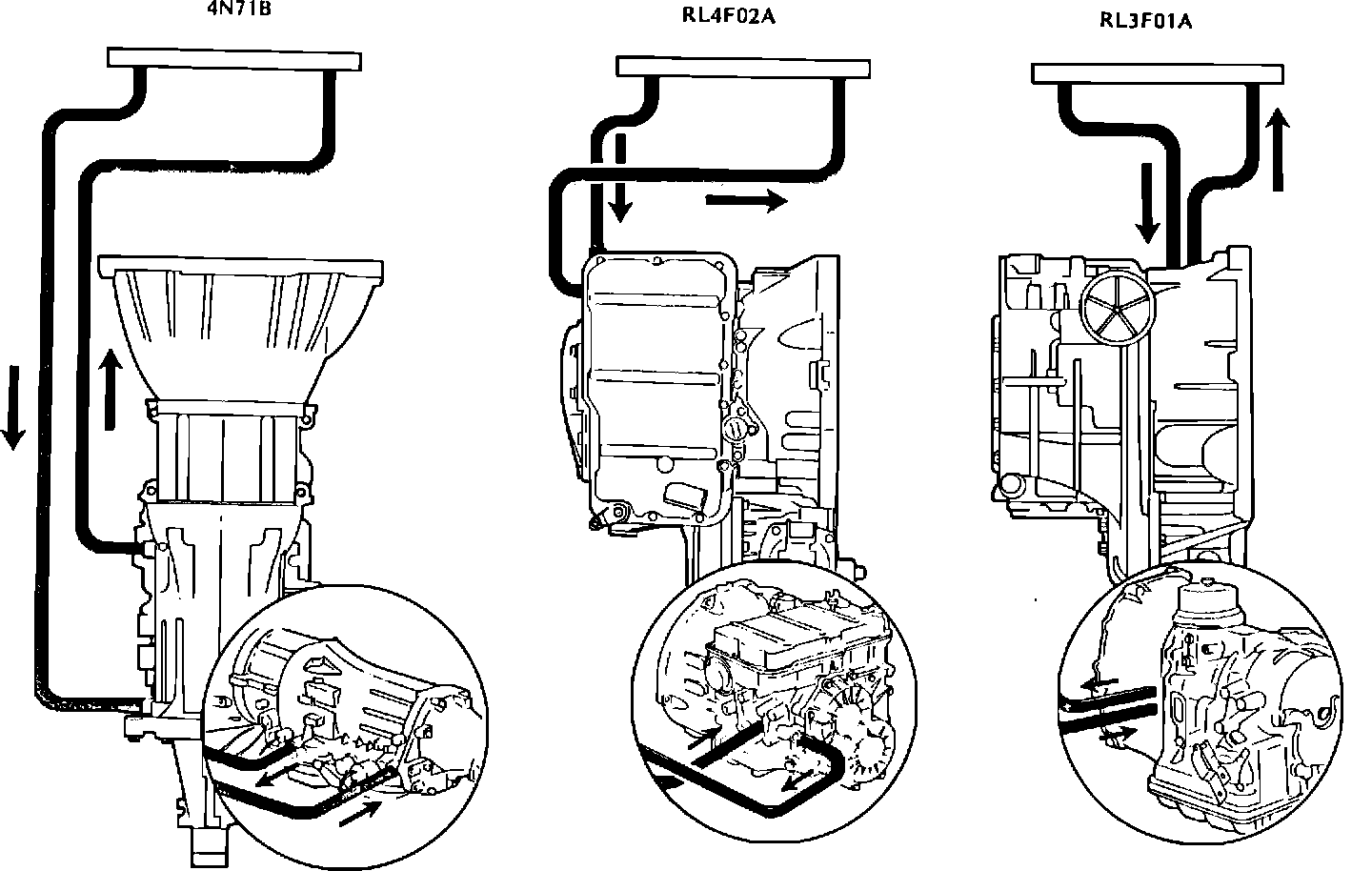 4N71B

RL4F02A

RL3F01A