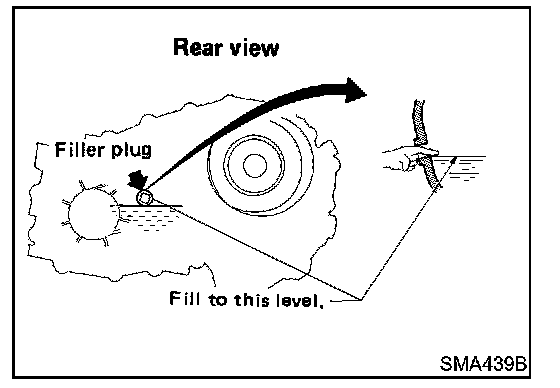 Rear view

Filler plug

Fill to this level.

SMA439B