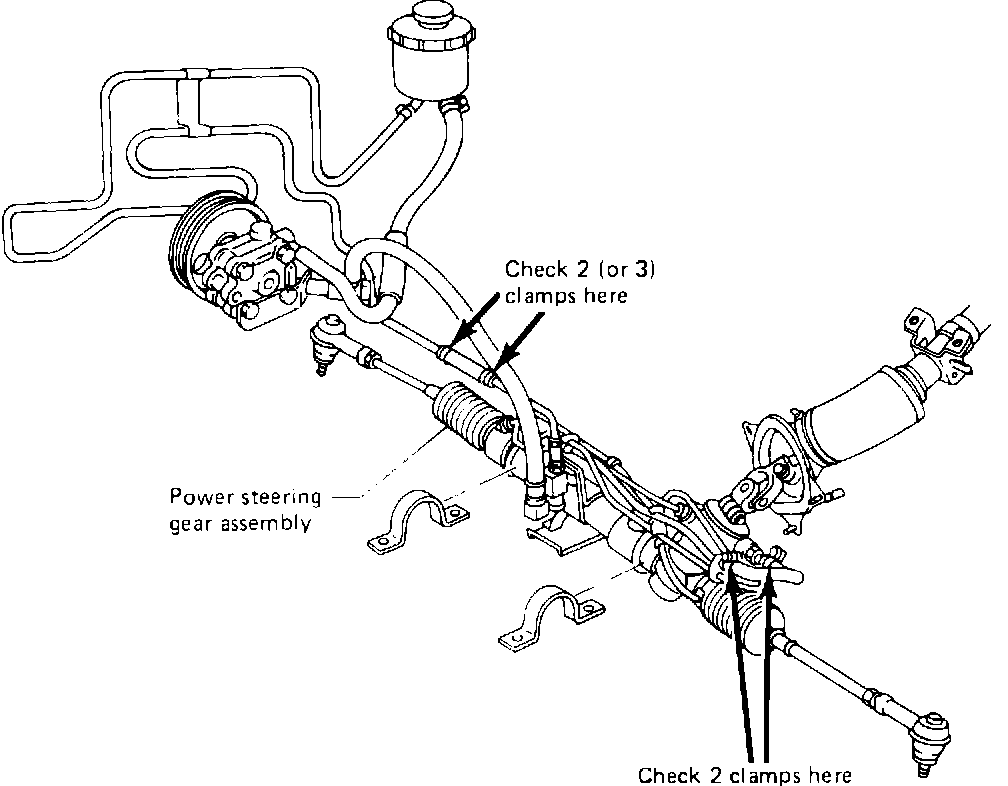 Check 2 (or 3) clamps here

Power steering gear assembly

Check 2 clamps here