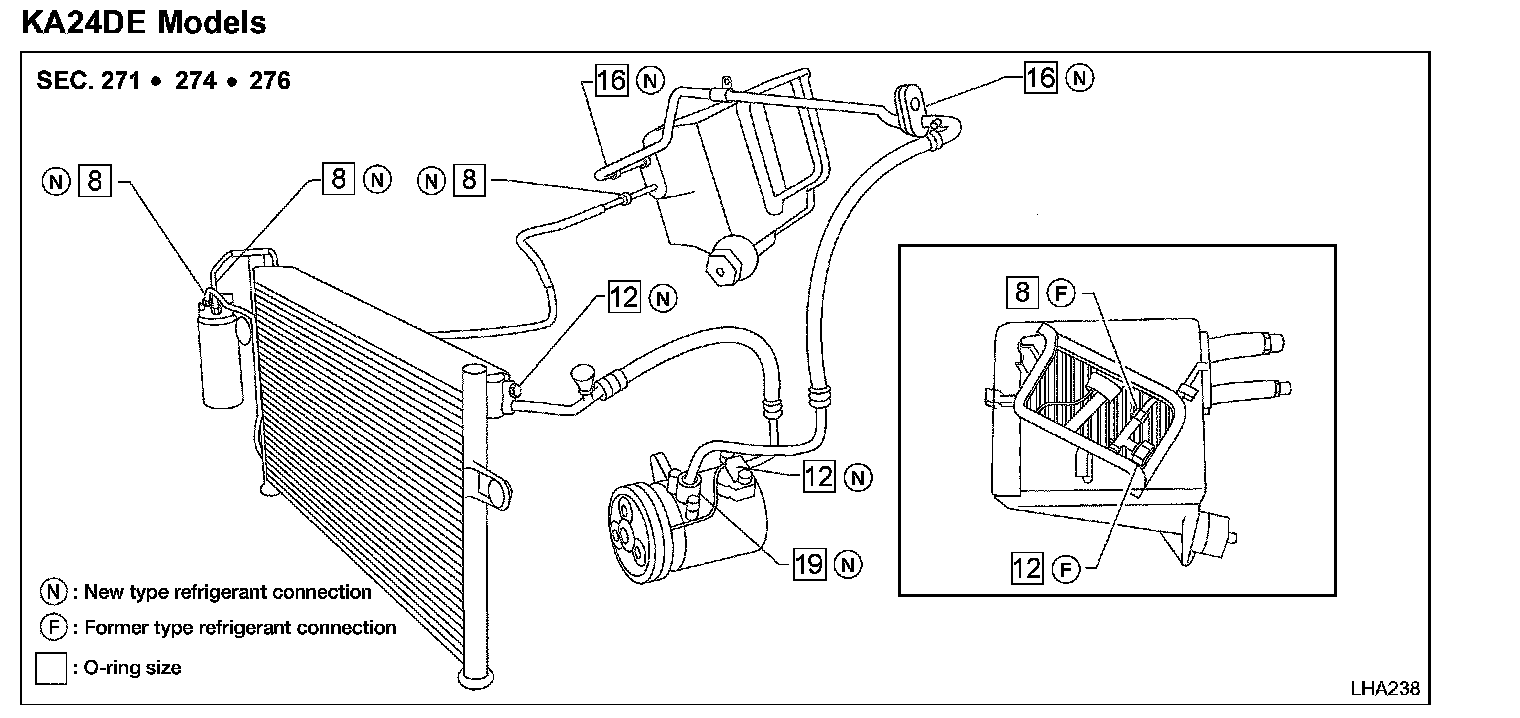 KA24DE Models

SEC. 271 • 274 • 276

16 N

16 N

N 8

8 N

N 8

12 N

8 F

12 N

19 N

12 F

N : New type refrigerant connection

F : Former type refrigerant connection

: O-ring size

LHA238