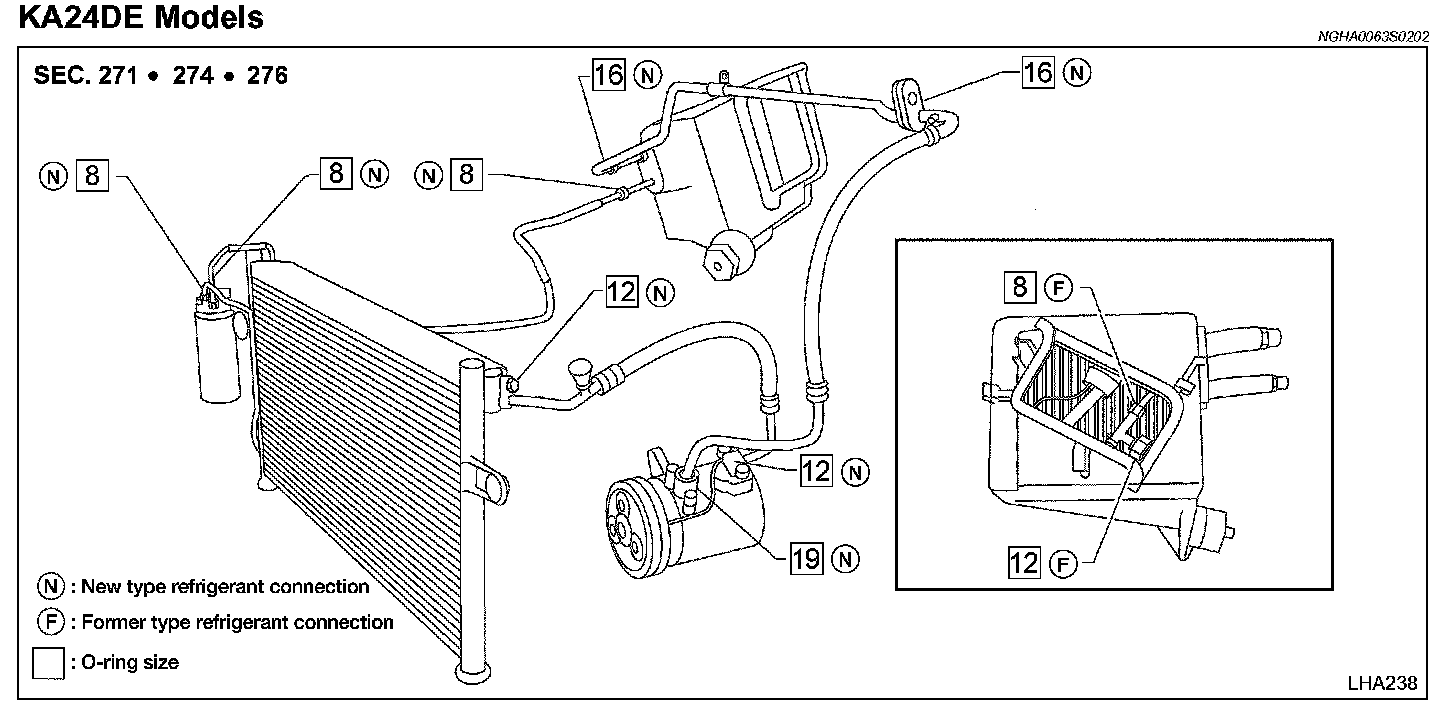 KA24DE Models

NGHA0063S0202

SEC. 271 • 274 • 276

16 N

16 N

N 8

8 N

N 8

12 N

8 F

12 N

19 N

12 F

N : New type refrigerant connection

F : Former type refrigerant connection

: O-ring size

LHA238