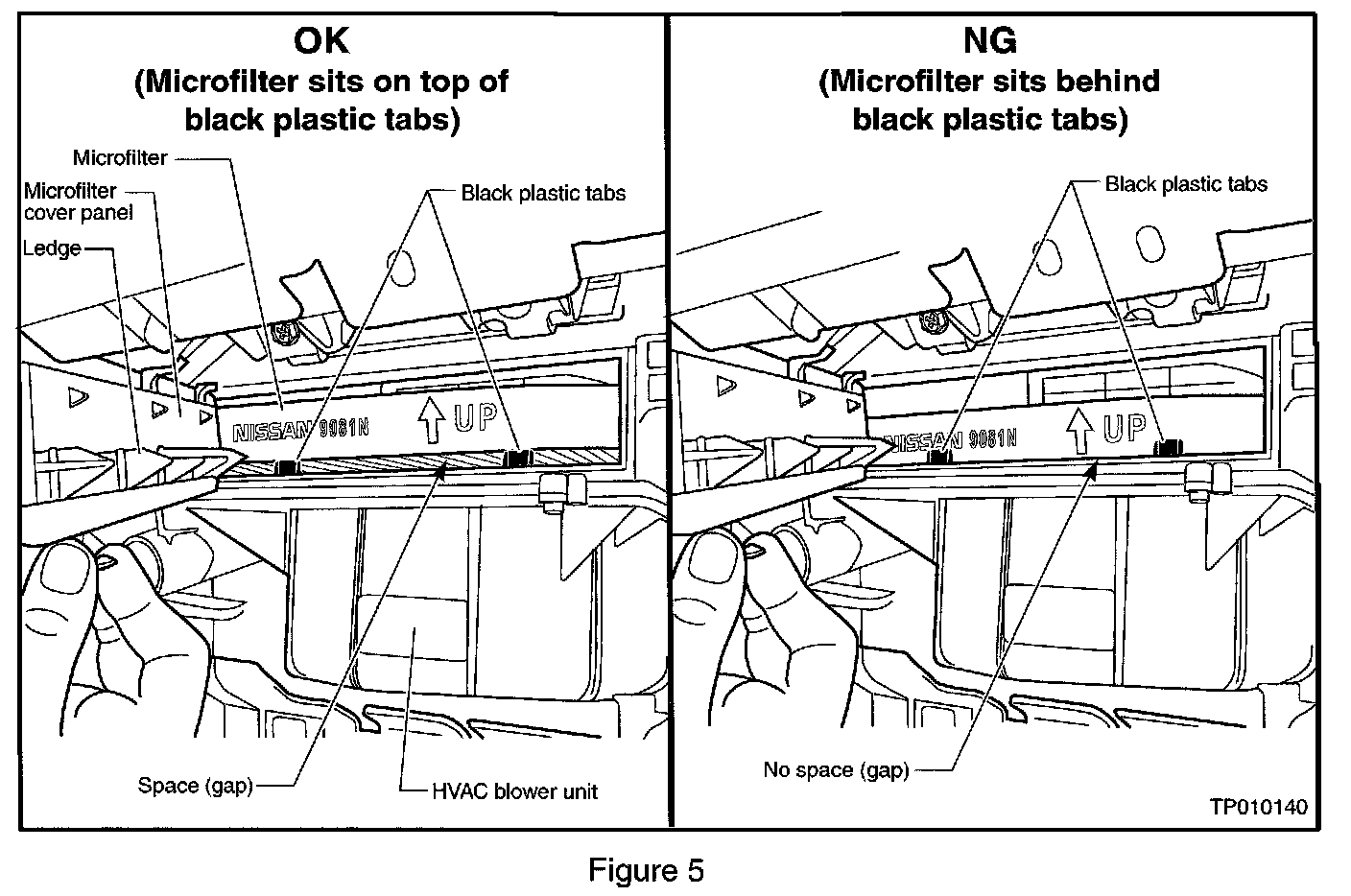 OK
(Microfilter sits on top of black plastic tabs)

Microfilter

Microfilter cover panel

Ledge

Black plastic tabs

NISSAN 9081N

UP

Space (gap)

HVAC blower unit

NG
(Microfilter sits behind black plastic tabs)

Black plastic tabs

NISSAN 9081N

UP

No space (gap)

TP010140

Figure 5