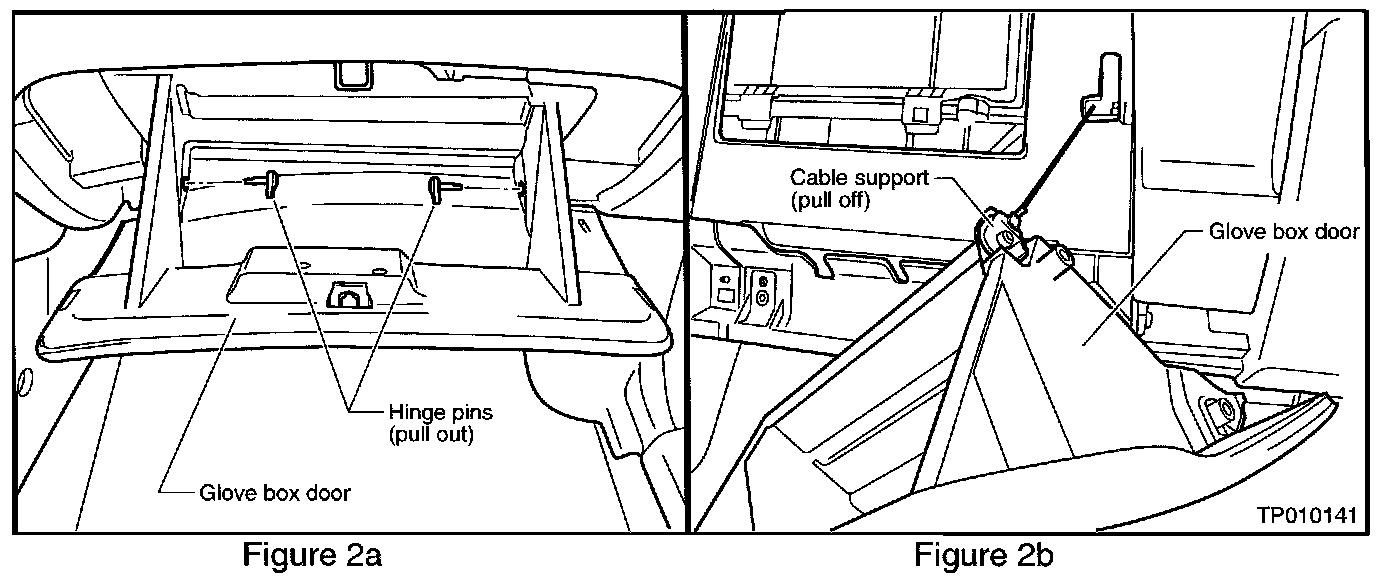 Hinge pins
(pull out)

Glove box door

Figure 2a

Cable support
(pull off)

Glove box door

TP010141

Figure 2b