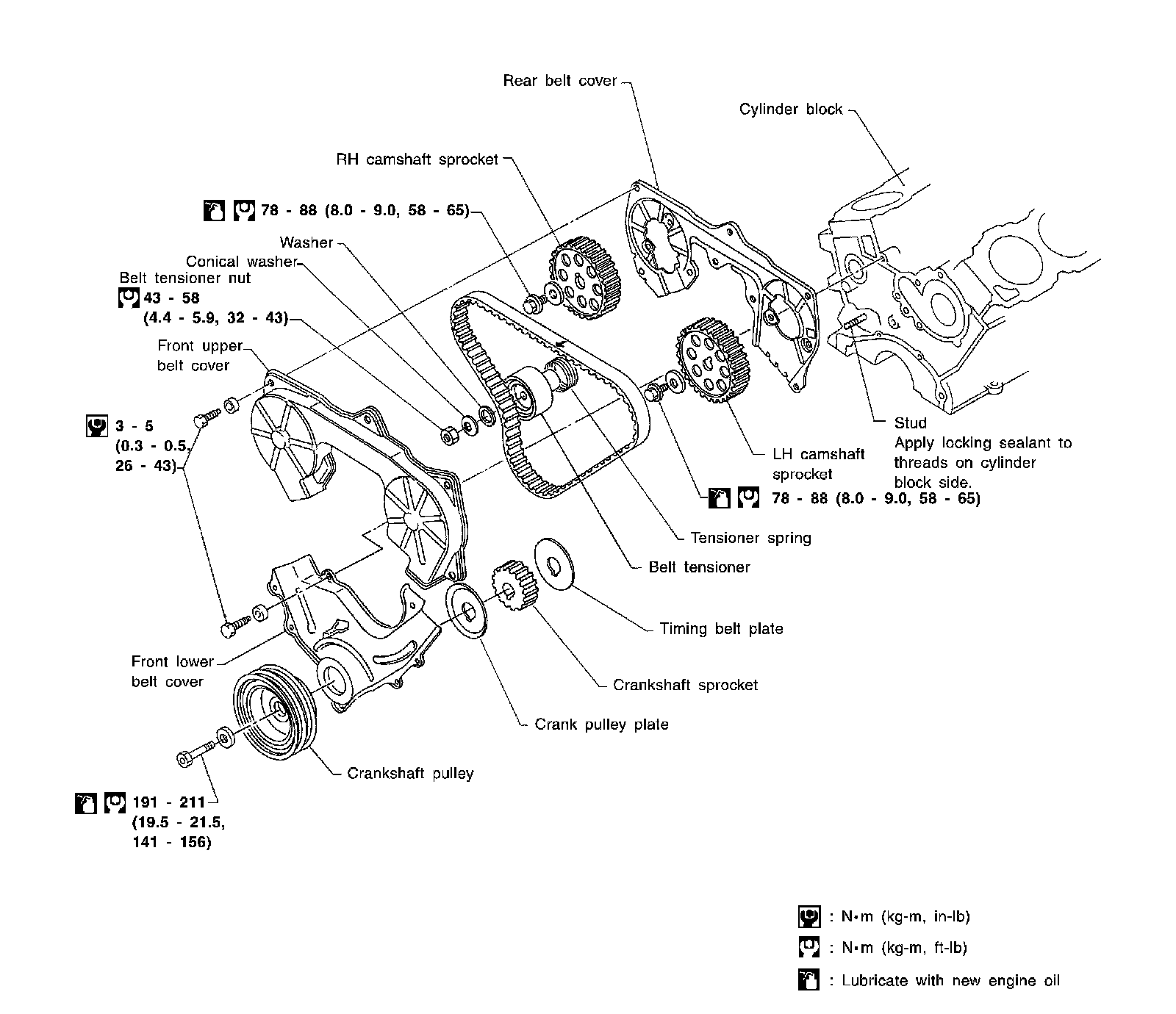 Rear belt cover

Cylinder block

RH camshaft sprocket

78 - 88 (8.0 - 9.0, 58 - 65)

Washer

Conical washer

Belt tensioner nut
43 - 58
(4.4 - 5.9, 32 - 43)

Front upper belt cover

3 - 5
(0.3 - 0.5,
26 - 43)

Stud
Apply locking sealant to threads on cylinder block side.

LH camshaft sprocket

78 - 88 (8.0 - 9.0, 58 - 65)

Tensioner spring

Belt tensioner

Timing belt plate

Front lower belt cover

Crankshaft sprocket

Crank pulley plate

Crankshaft pulley

191 - 211
(19.5 - 21.5,
141 - 156)

: N•m (kg-m, in-lb)

: N•m (kg-m, ft-lb)

: Lubricate with new engine oil