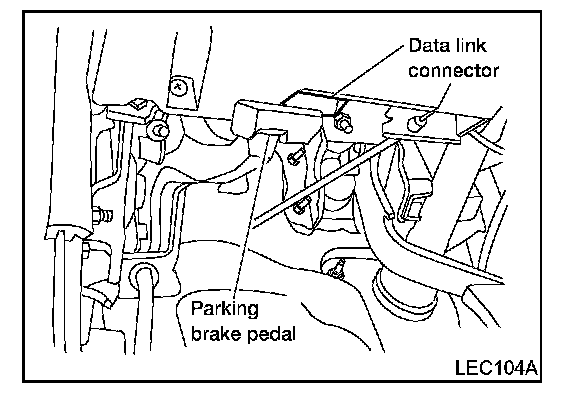 Data link connector

Parking brake pedal

LEC104A