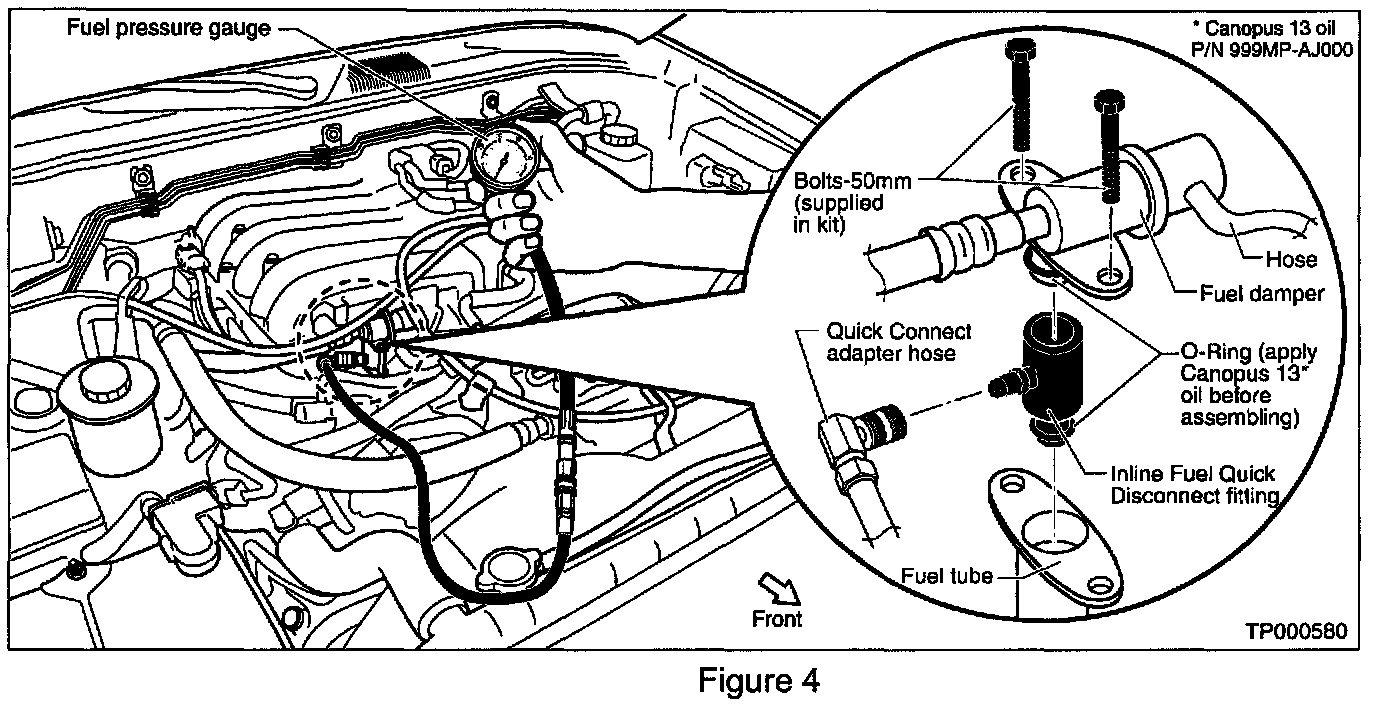 Fuel pressure gauge

* Canopus 13 oil
P/N 999MP-AJ000

Bolts-50mm (supplied in kit)

Hose

Fuel damper

Quick Connect adapter hose

O-Ring (apply Canopus 13* oil before assembling)

Inline Fuel Quick Disconnect fitting

Fuel tube

Front

TP000580

Figure 4