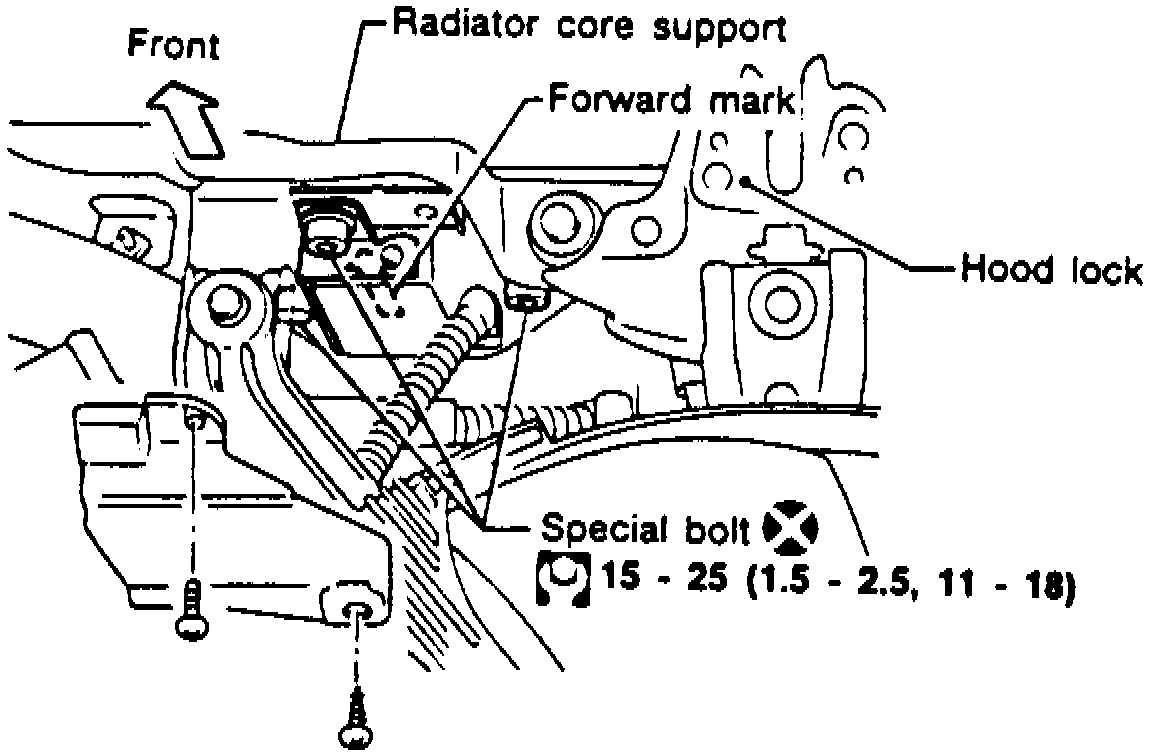 Front

Radiator core support

Forward mark

Hood lock

Special bolt

15 - 25 (1.5 - 2.5, 11 - 18)