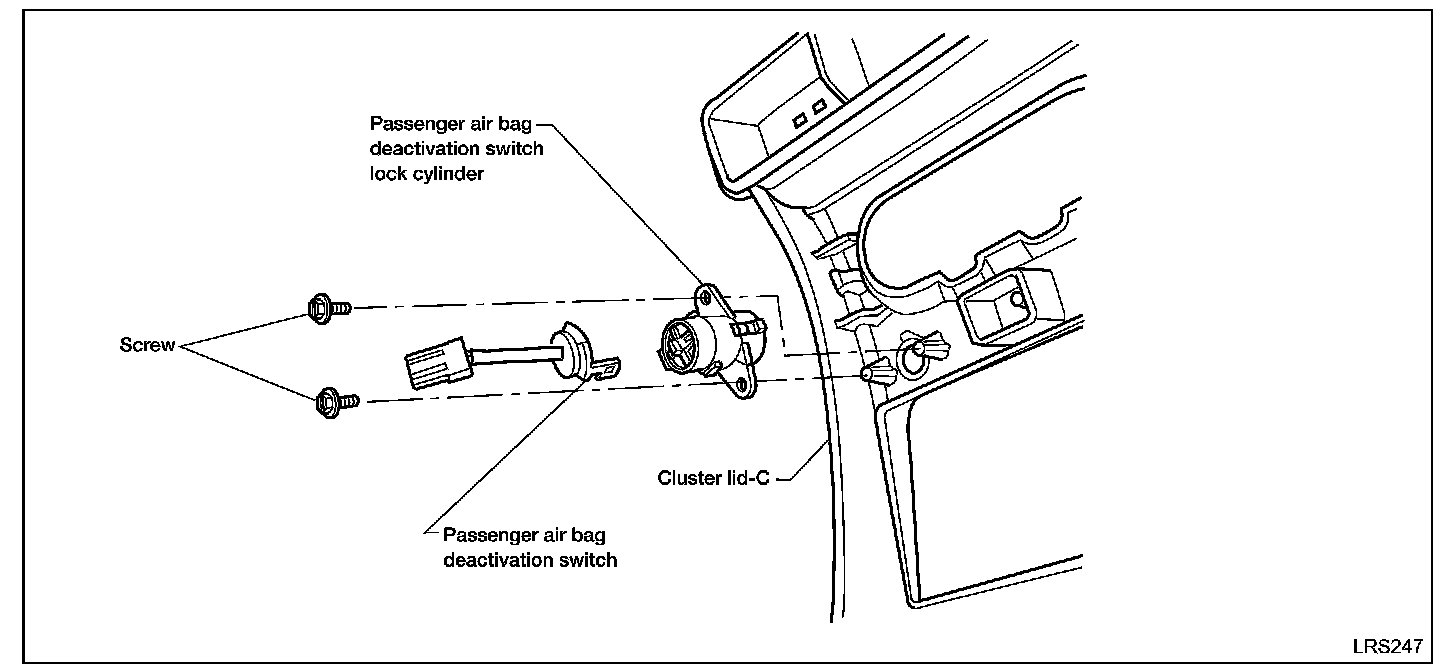 Passenger air bag deactivation switch lock cylinder

Screw

Cluster lid-C

Passenger air bag deactivation switch

LRS247