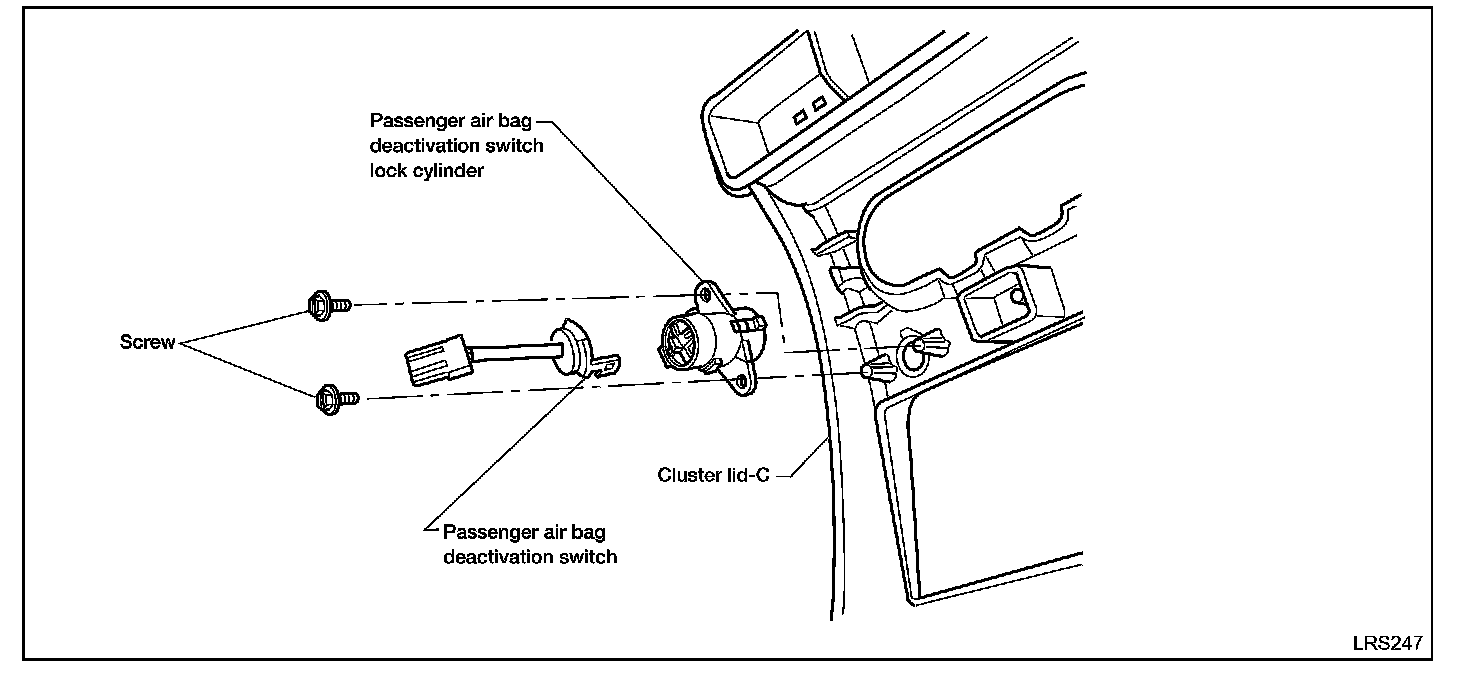 Passenger air bag deactivation switch lock cylinder

Screw

Cluster lid-C

Passenger air bag deactivation switch

LRS247