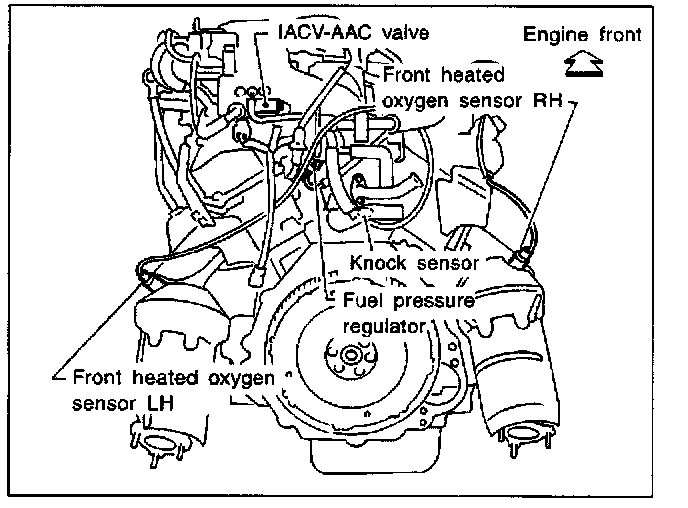 IACV-AAC valve

Engine front

Front heated oxygen sensor RH

Knock sensor

Fuel pressure regulator

Front heated oxygen sensor LH