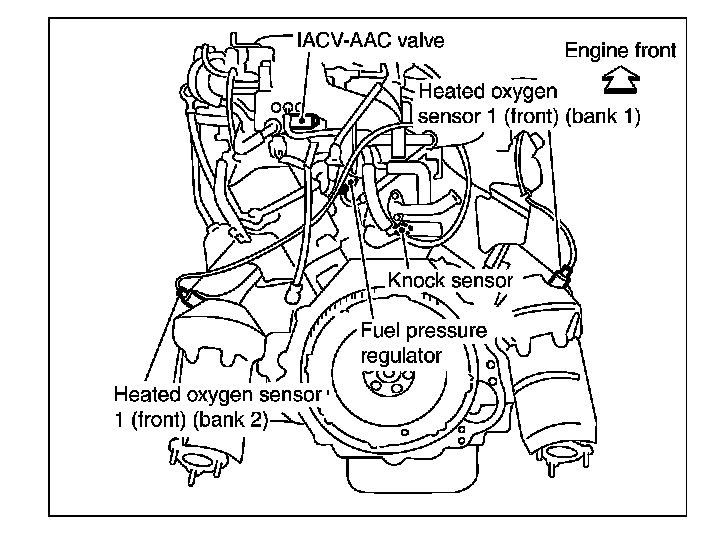 IACV-AAC valve

Engine front

Heated oxygen sensor 1 (front) (bank 1)

Knock sensor

Fuel pressure regulator

Heated oxygen sensor 1 (front) (bank 2)