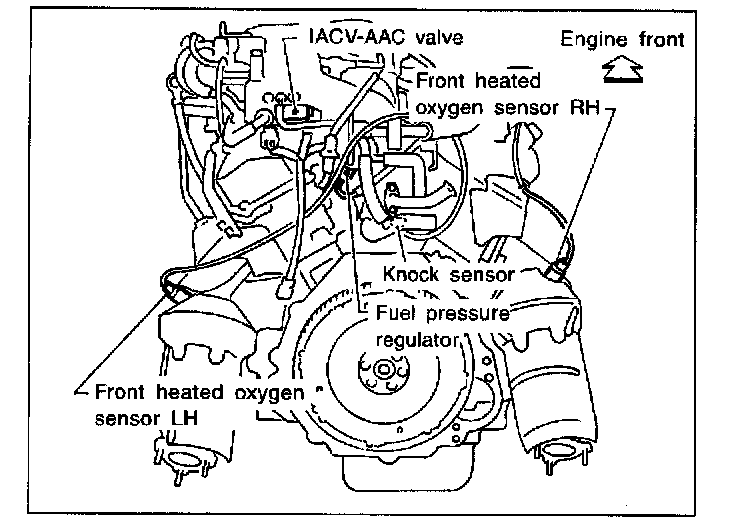 IACV-AAC valve

Engine front

Front heated oxygen sensor RH

Knock sensor

Fuel pressure regulator

Front heated oxygen sensor LH