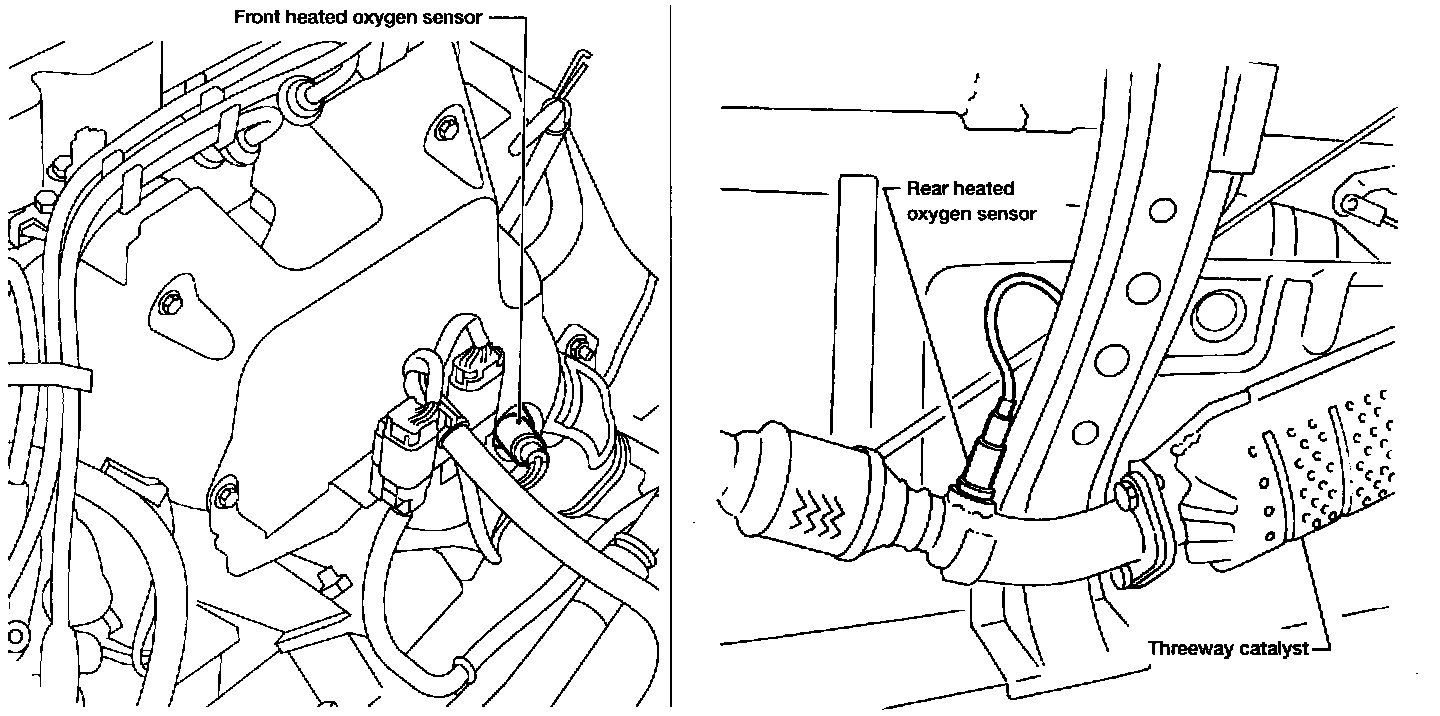 Front heated oxygen sensor

Rear heated oxygen sensor

Threeway catalyst