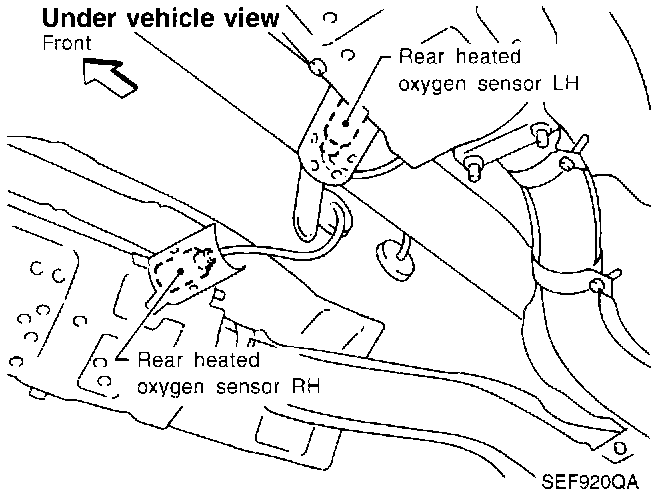 Under vehicle view
Front

Rear heated oxygen sensor LH

Rear heated oxygen sensor RH

SEF920QA