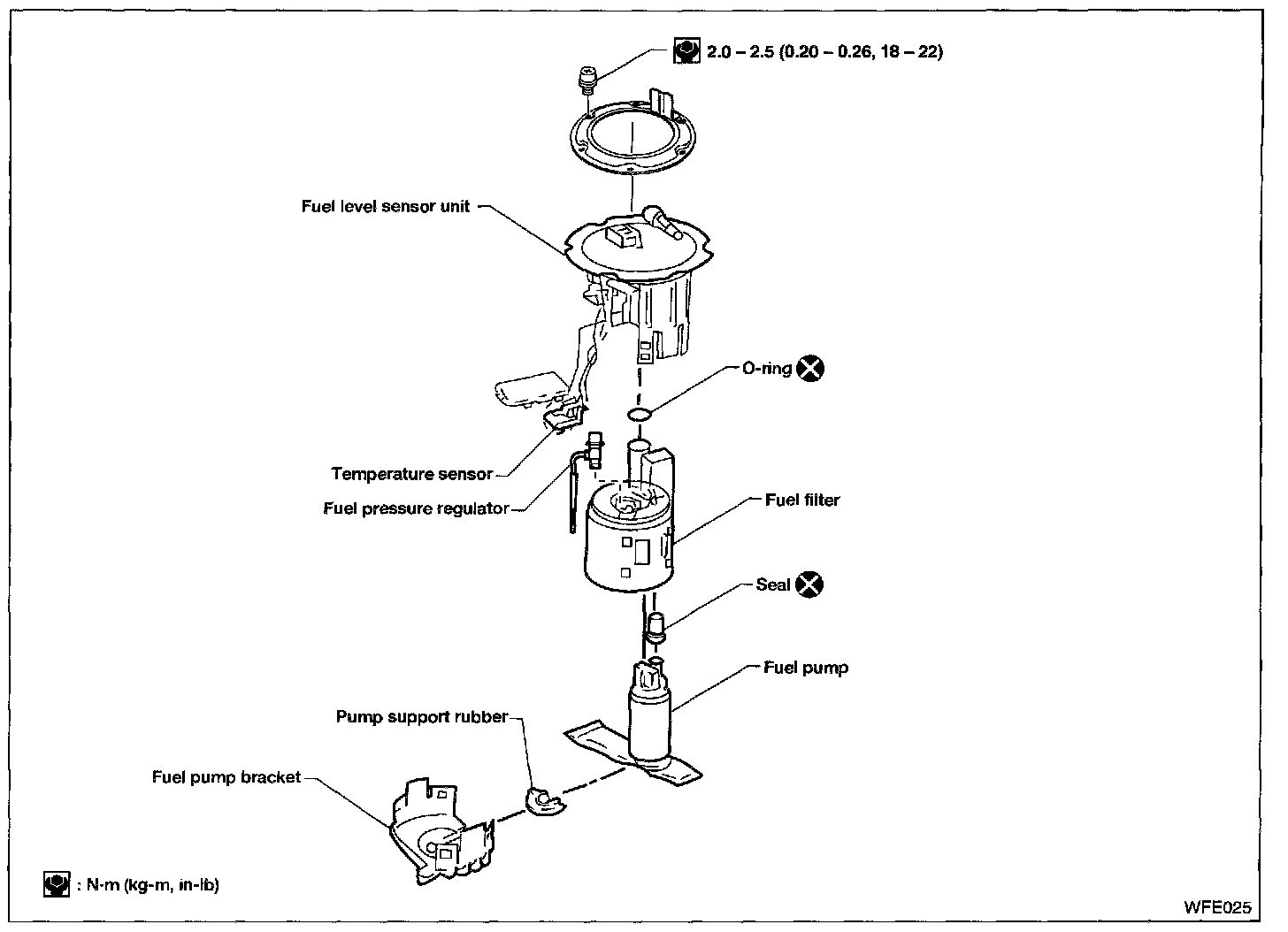 2.0 – 2.5 (0.20 – 0.26, 18 – 22)

Fuel level sensor unit

O-ring

Temperature sensor

Fuel pressure regulator

Fuel filter

Seal

Fuel pump

Pump support rubber

Fuel pump bracket

: N·m (kg-m, in-lb)

WFE025