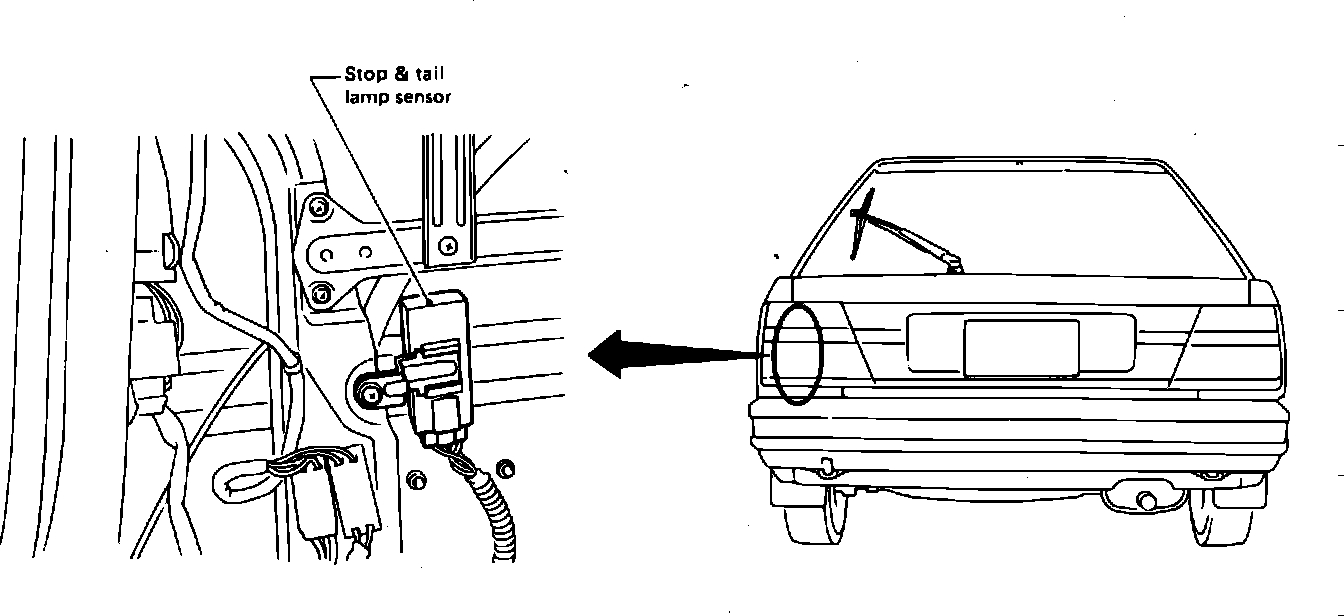 Stop & tail lamp sensor