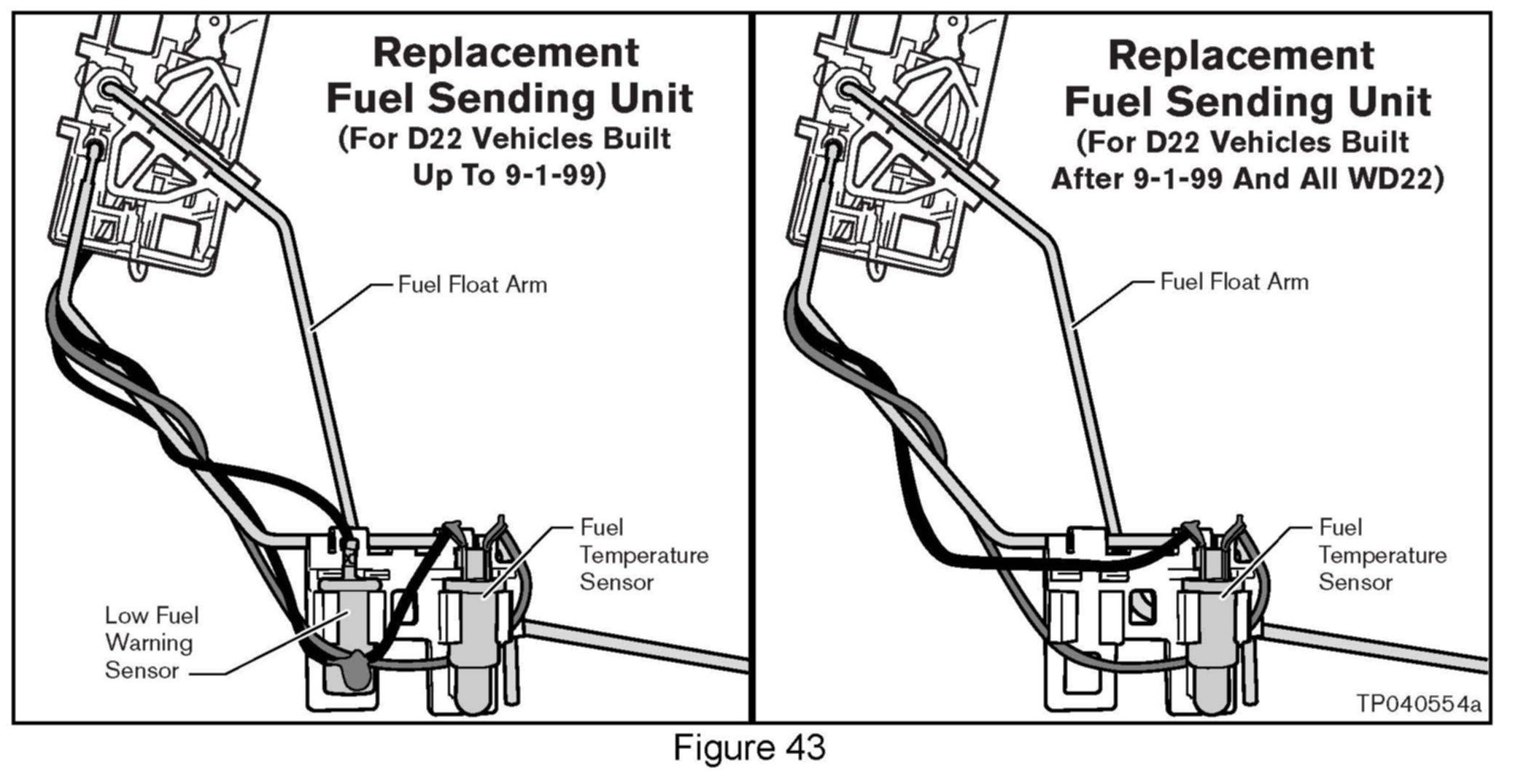 Replacement Fuel Sending Unit (For D22 Vehicles Built Up To 9-1-99)

Fuel Float Arm

Fuel Temperature Sensor

Low Fuel Warning Sensor

Replacement Fuel Sending Unit (For D22 Vehicles Built After 9-1-99 And All WD22)

Fuel Float Arm

Fuel Temperature Sensor

TP040554a

Figure 43