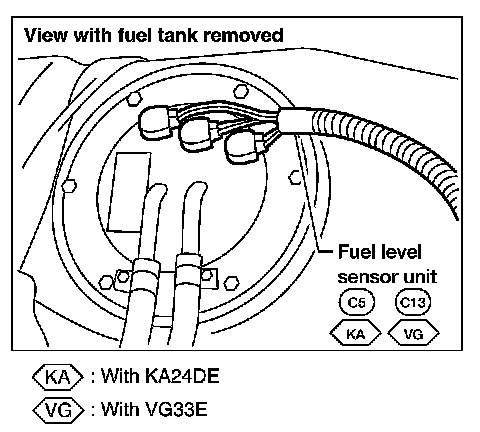 View with fuel tank removed

Fuel level sensor unit

C5 C13

KA VG

KA : With KA24DE

VG : With VG33E