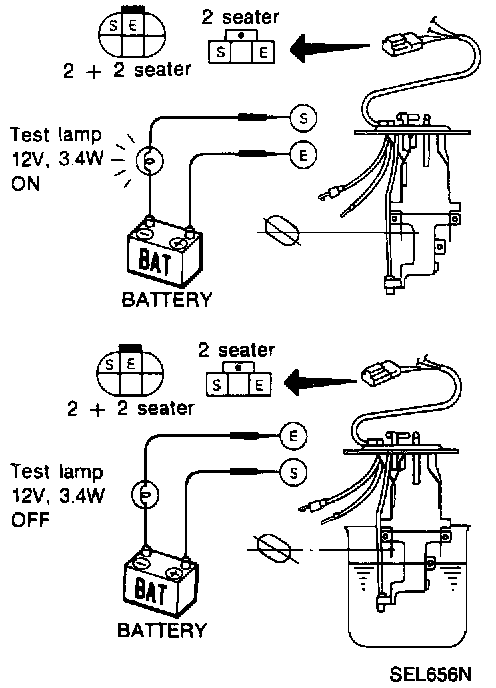 S E
2 + 2 seater
2 seater
S E
Test lamp
12V, 3.4W
ON
S
E
BAT
BATTERY

S E
2 + 2 seater
2 seater
S E
Test lamp
12V, 3.4W
OFF
E
S
BAT
BATTERY

SEL656N