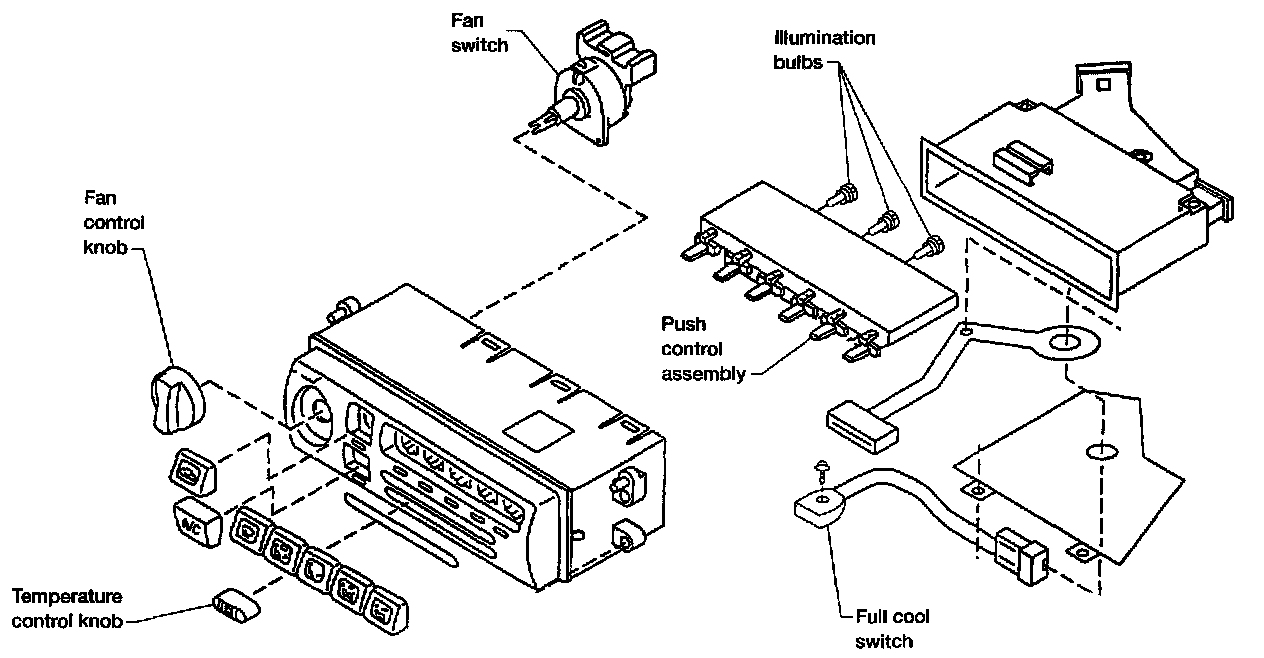 Fan switch

Illumination bulbs

Fan control knob

Push control assembly

A/C

Temperature control knob

Full cool switch