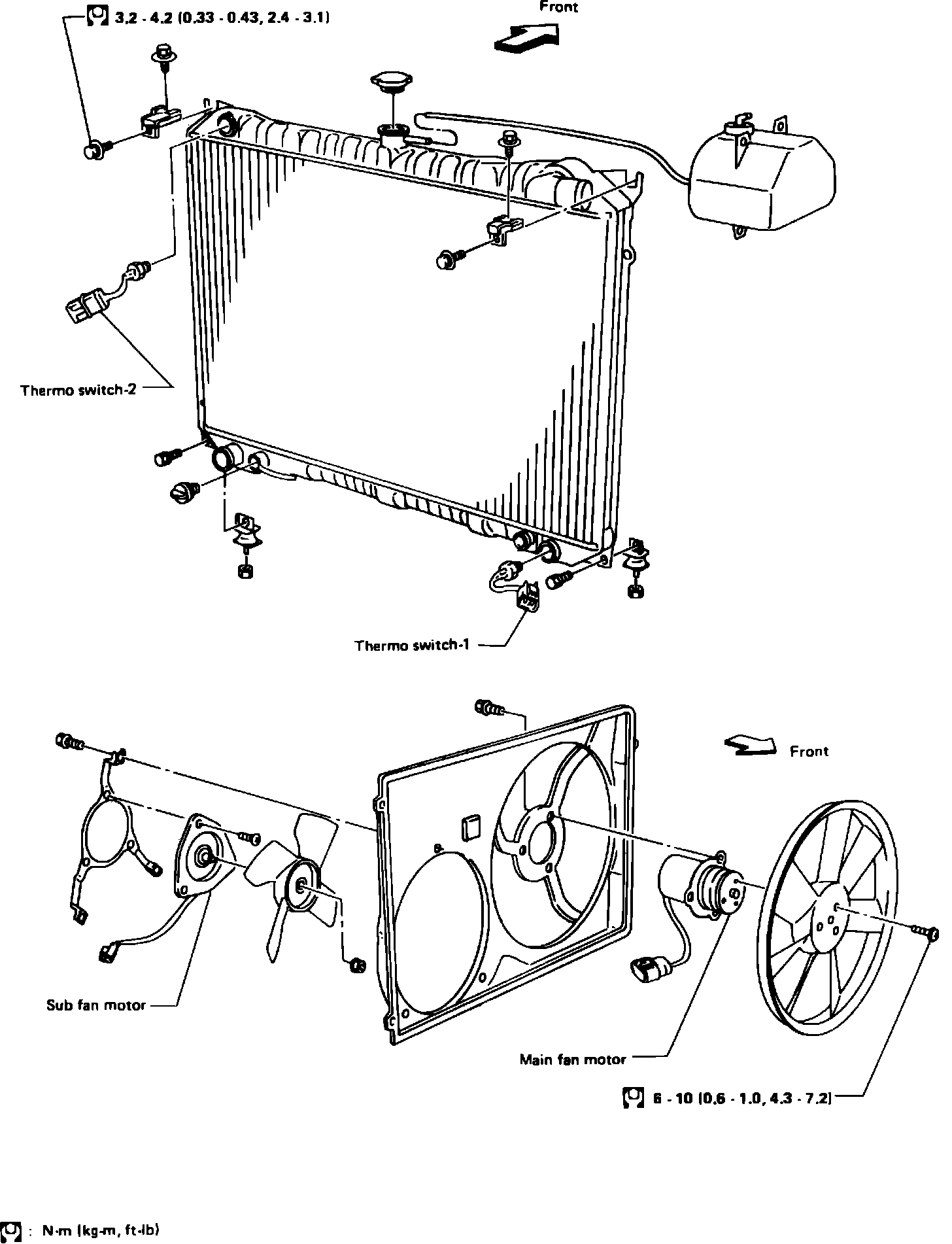 3.2 - 4.2 (0.33 - 0.43, 2.4 - 3.1)

Front

Thermo switch-2

Thermo switch-1

Front

Sub fan motor

Main fan motor

6 - 10 (0.6 - 1.0, 4.3 - 7.2)

: N·m (kg-m, ft-lb)